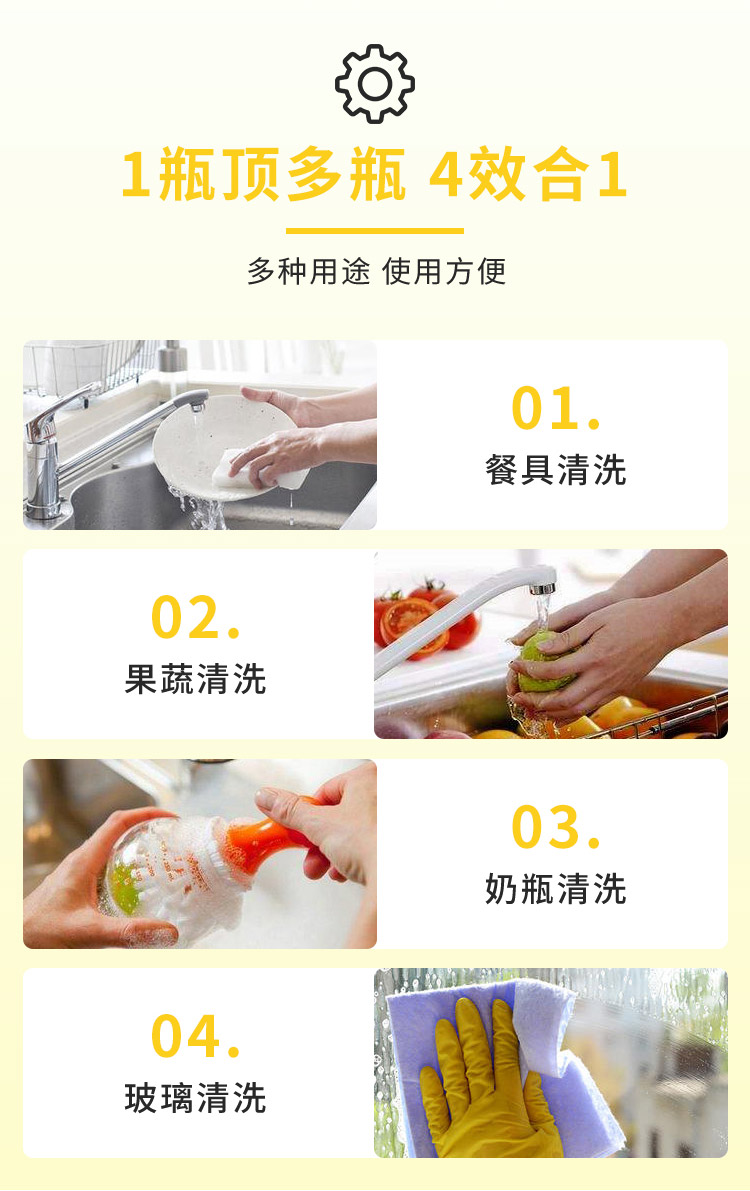 1瓶顶多瓶 4效合1

多种用途 使用方便

01.
餐具清洗

02.
果蔬清洗

03.
奶瓶清洗

04.
玻璃清洗