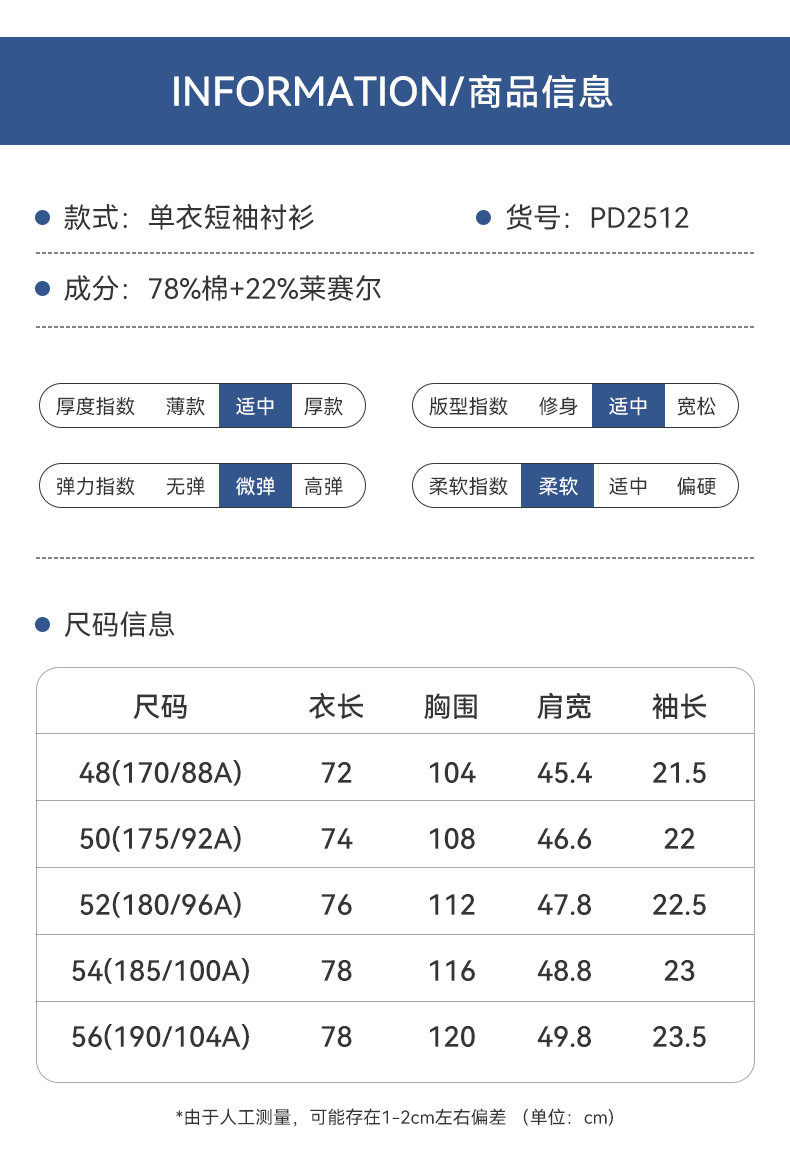 INFORMATION/商品信息

• 款式：单衣短袖衬衫

• 货号：PD2512

• 成分：78%棉+22%莱赛尔

厚度指数 薄款 适中 厚款

版型指数 修身 适中 宽松

弹力指数 无弹 微弹 高弹

柔软指数 柔软 适中 偏硬

• 尺码信息

| 尺码 | 衣长 | 胸围 | 肩宽 | 袖长 |
|---|---|---|---|---|
| 48(170/88A) | 72 | 104 | 45.4 | 21.5 |
| 50(175/92A) | 74 | 108 | 46.6 | 22 |
| 52(180/96A) | 76 | 112 | 47.8 | 22.5 |
| 54(185/100A) | 78 | 116 | 48.8 | 23 |
| 56(190/104A) | 78 | 120 | 49.8 | 23.5 |

*由于人工测量，可能存在1-2cm左右偏差 （单位：cm）