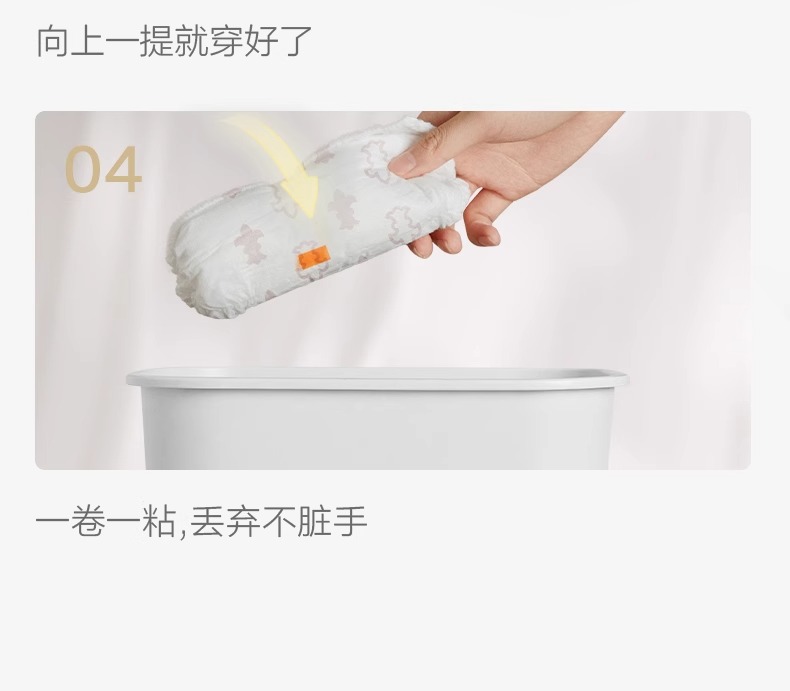 向上一提就穿好了

04

一卷一粘,丢弃不脏手