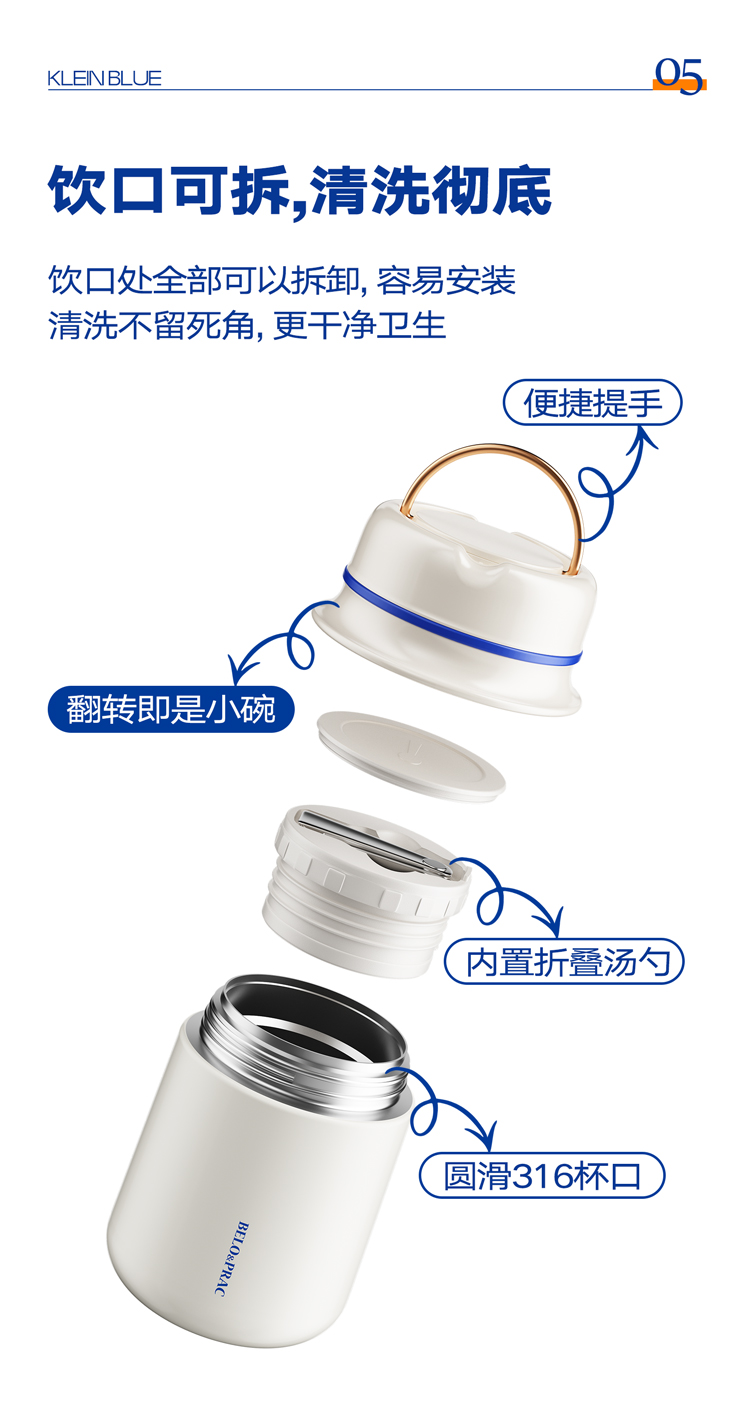 KLEIN BLUE

05

饮口可拆,清洗彻底

饮口处全部可以拆卸, 容易安装
清洗不留死角, 更干净卫生

便捷提手

翻转即是小碗

内置折叠汤勺

圆滑316杯口

BELO&PRAC