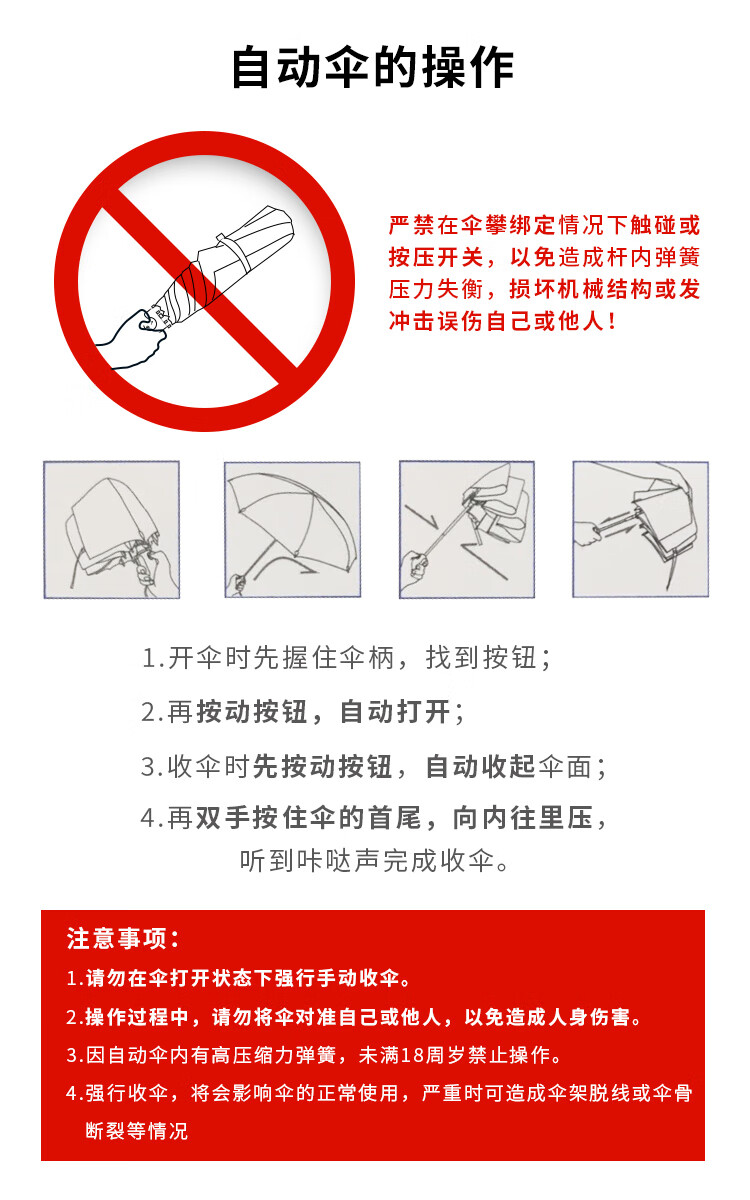 自动伞的操作

严禁在伞攀绑定情况下触碰或按压开关，以免造成杆内弹簧压力失衡，损坏机械结构或发冲击误伤自己或他人！

1.开伞时先握住伞柄，找到按钮；

2.再按动按钮，自动打开；

3.收伞时先按动按钮，自动收起伞面；

4.再双手按住伞的首尾，向内往里压，听到咔哒声完成收伞。

注意事项：

1.请勿在伞打开状态下强行手动收伞。

2.操作过程中，请勿将伞对准自己或他人，以免造成人身伤害。

3.因自动伞内有高压缩力弹簧，未满18周岁禁止操作。

4.强行收伞，将会影响伞的正常使用，严重时可造成伞架脱线或伞骨断裂等情况