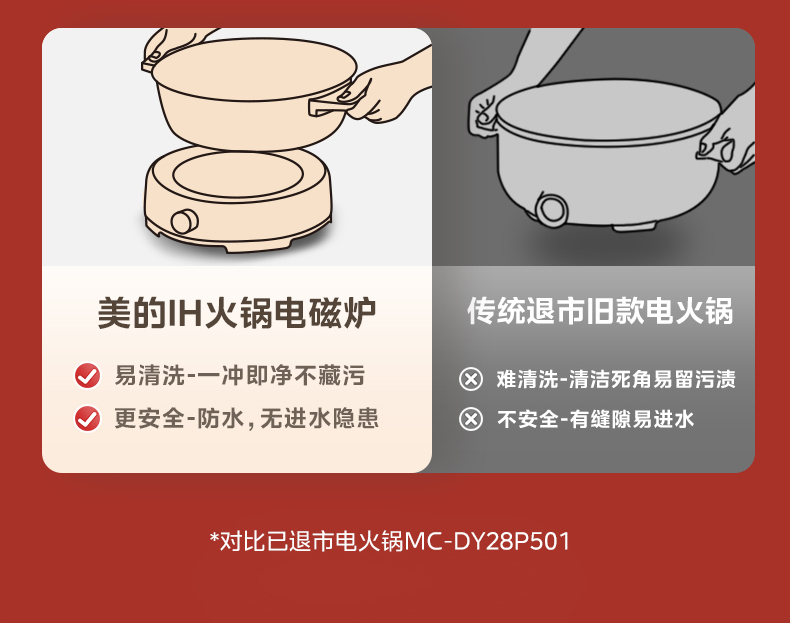 美的IH火锅电磁炉

易清洗-一冲即净不藏污

更安全-防水，无进水隐患

传统退市旧款电火锅

难清洗-清洁死角易留污渍

不安全-有缝隙易进水

*对比已退市电火锅MC-DY28P501