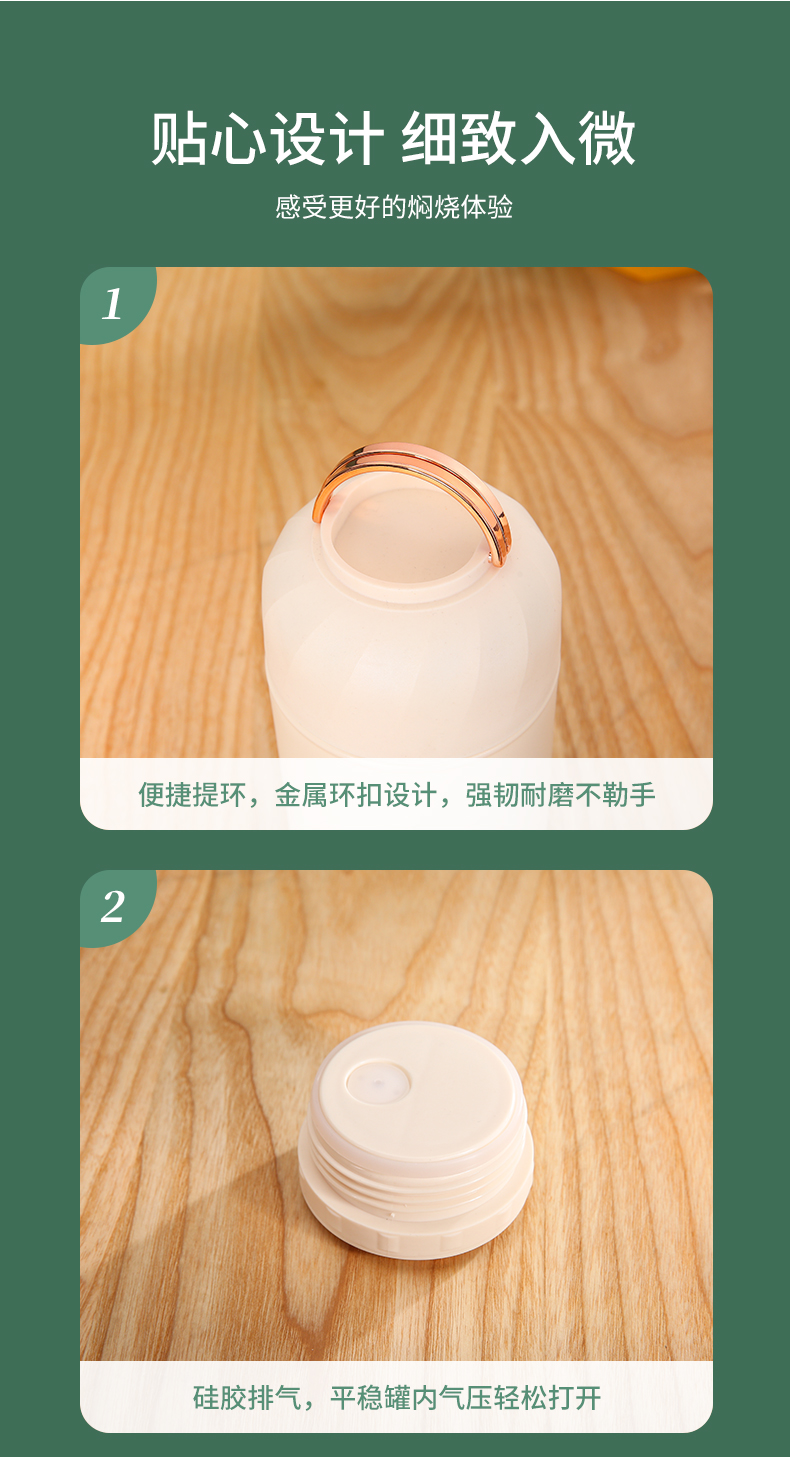 贴心设计 细致入微

感受更好的焖烧体验

1

便捷提环，金属环扣设计，强韧耐磨不勒手

2

硅胶排气，平稳罐内气压轻松打开