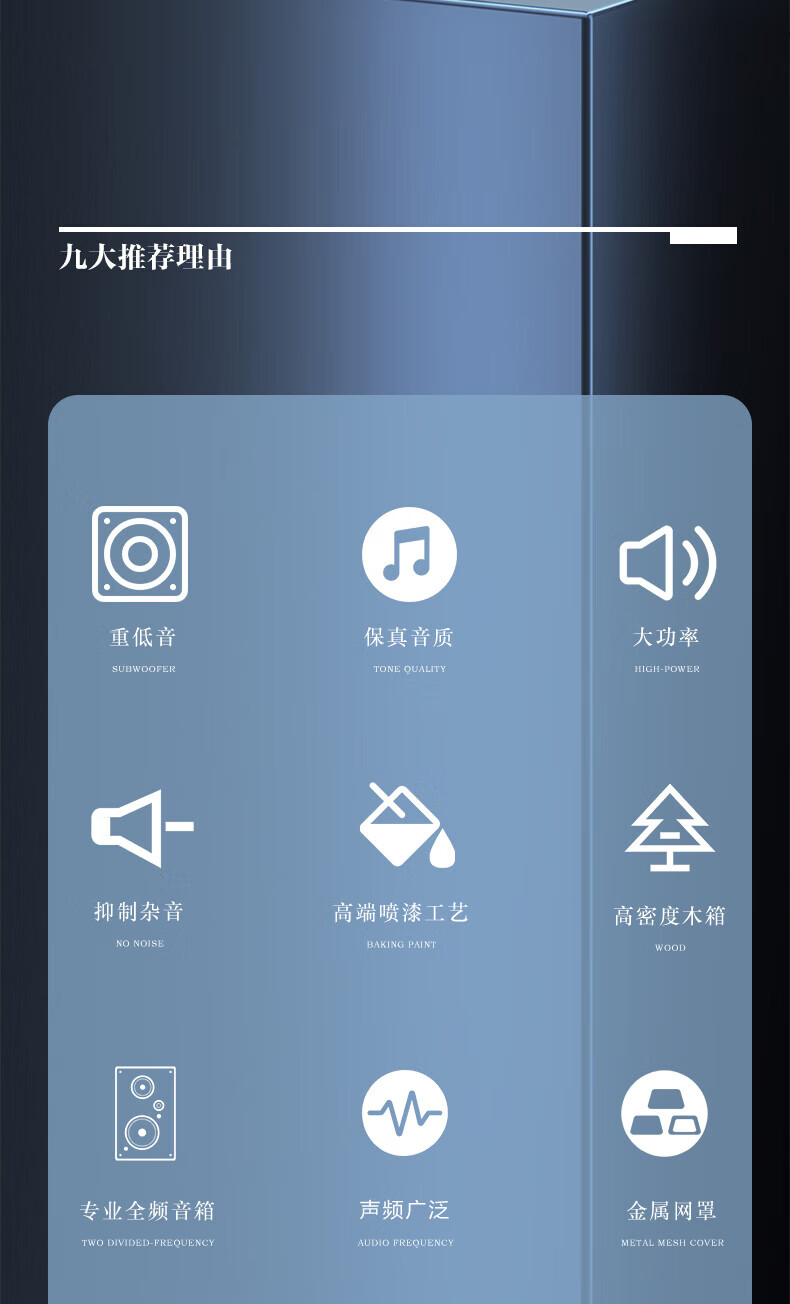 九大推荐理由

重低音
SUBWOOFER

保真音质
TONE QUALITY

大功率
HIGH-POWER

抑制杂音
NO NOISE

高端喷漆工艺
BAKING PAINT

高密度木箱
WOOD

专业全频音箱
TWO DIVIDED-FREQUENCY

声频广泛
AUDIO FREQUENCY

金属网罩
METAL MESH COVER