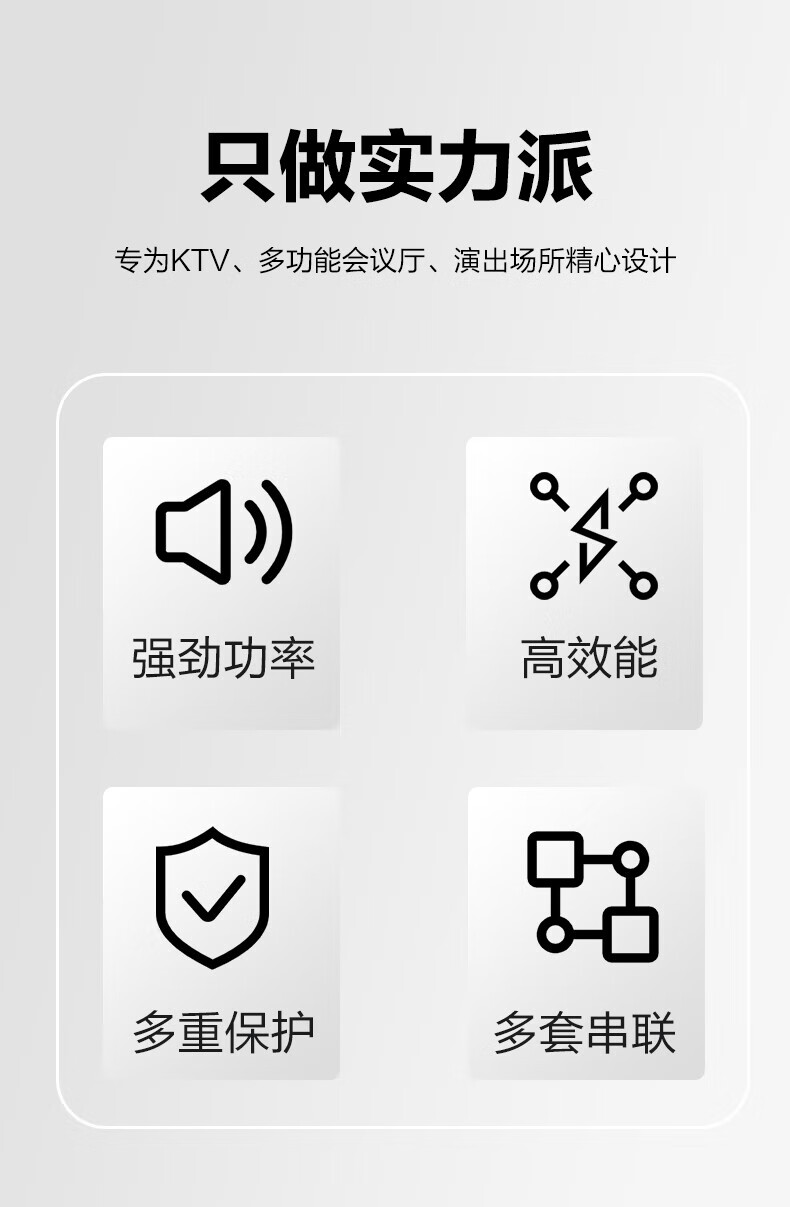 只做实力派

专为KTV、多功能会议厅、演出场所精心设计

强劲功率

高效能

多重保护

多套串联