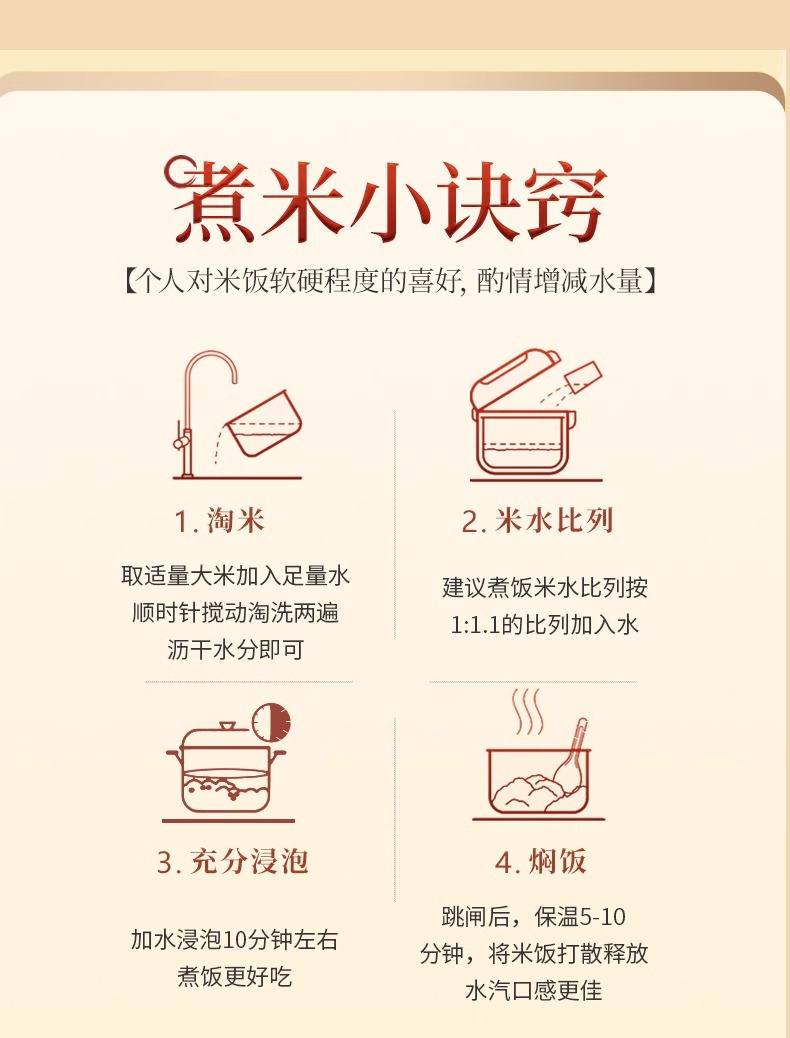 煮米小诀窍

【个人对米饭软硬程度的喜好, 酌情增减水量】

1. 淘米

取适量大米加入足量水
顺时针搅动淘洗两遍
沥干水分即可

2. 米水比列

建议煮饭米水比列按
1:1.1的比列加入水

3. 充分浸泡

加水浸泡10分钟左右
煮饭更好吃

4. 焖饭

跳闸后，保温5-10
分钟，将米饭打散释放
水汽口感更佳