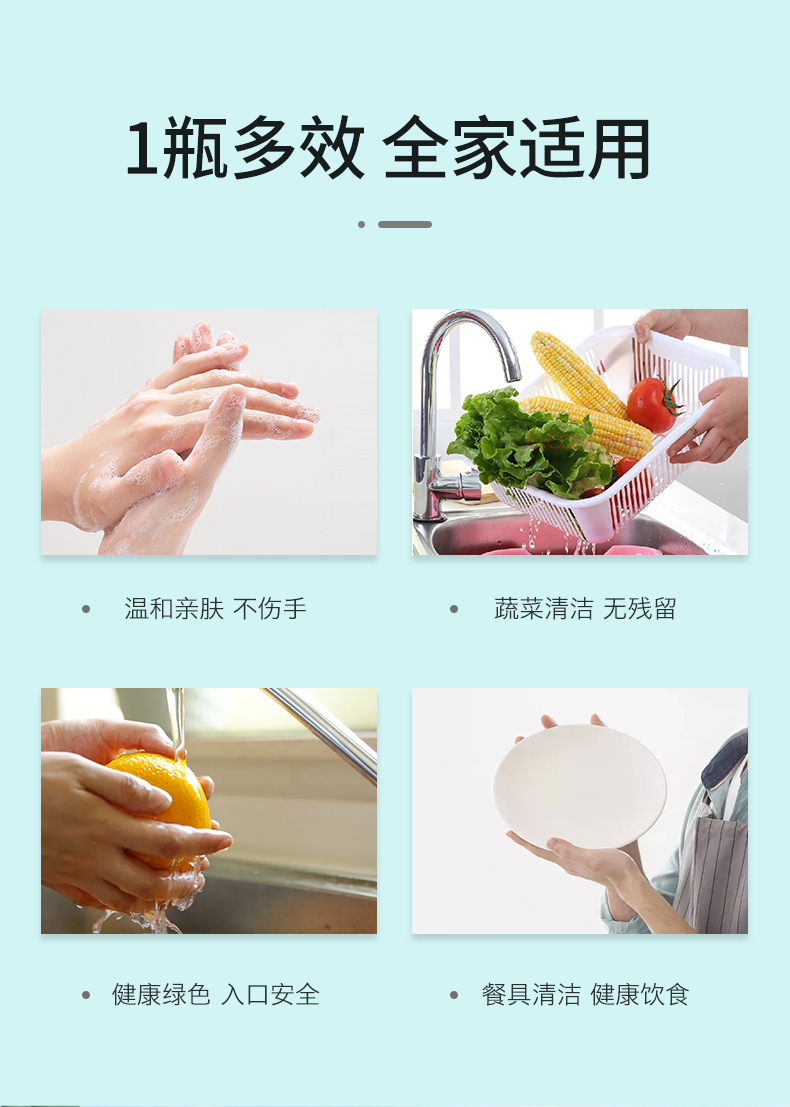 1瓶多效 全家适用

• 温和亲肤 不伤手

• 蔬菜清洁 无残留

• 健康绿色 入口安全

• 餐具清洁 健康饮食