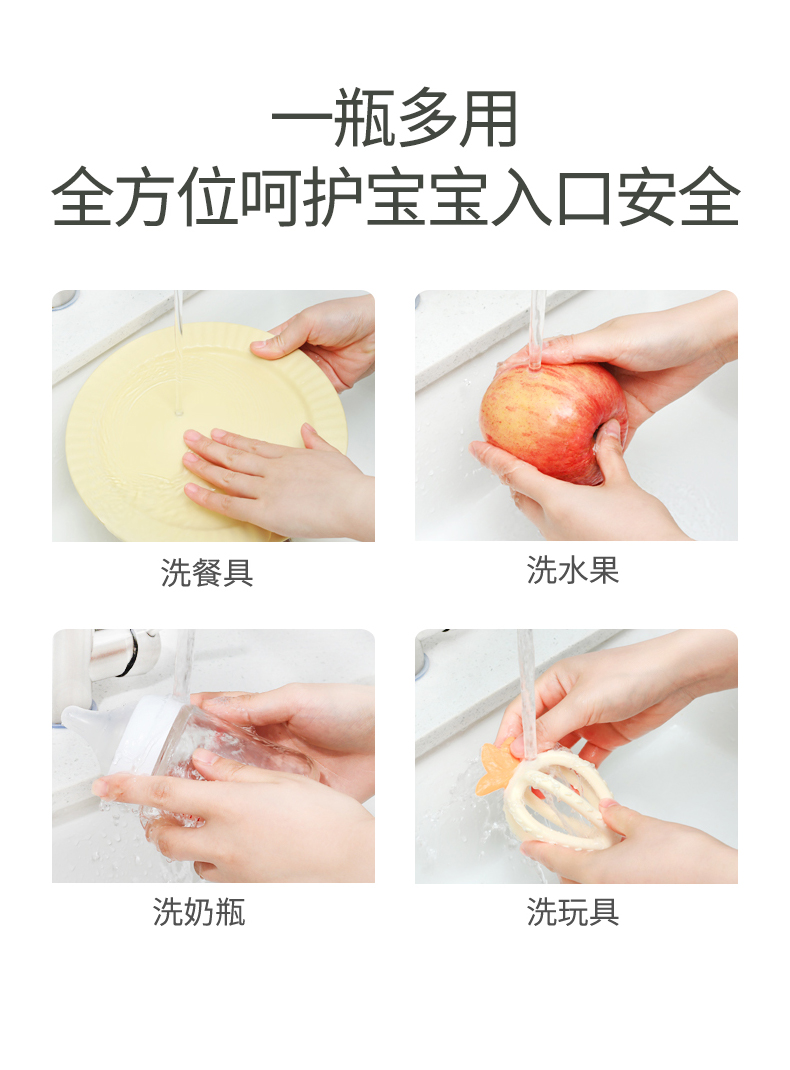 一瓶多用
全方位呵护宝宝入口安全

洗餐具

洗水果

洗奶瓶

洗玩具