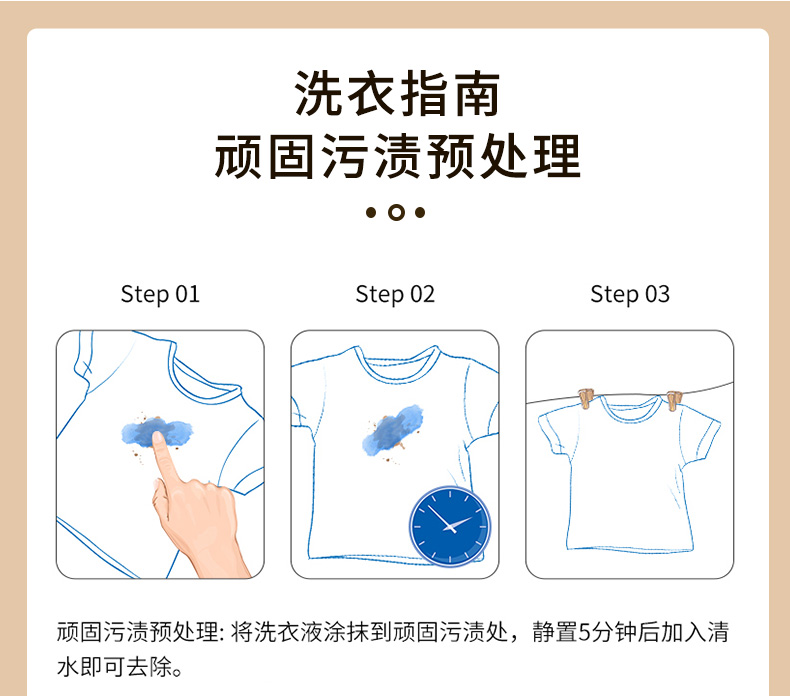 洗衣指南
顽固污渍预处理

Step 01

Step 02

Step 03

顽固污渍预处理: 将洗衣液涂抹到顽固污渍处，静置5分钟后加入清水即可去除。