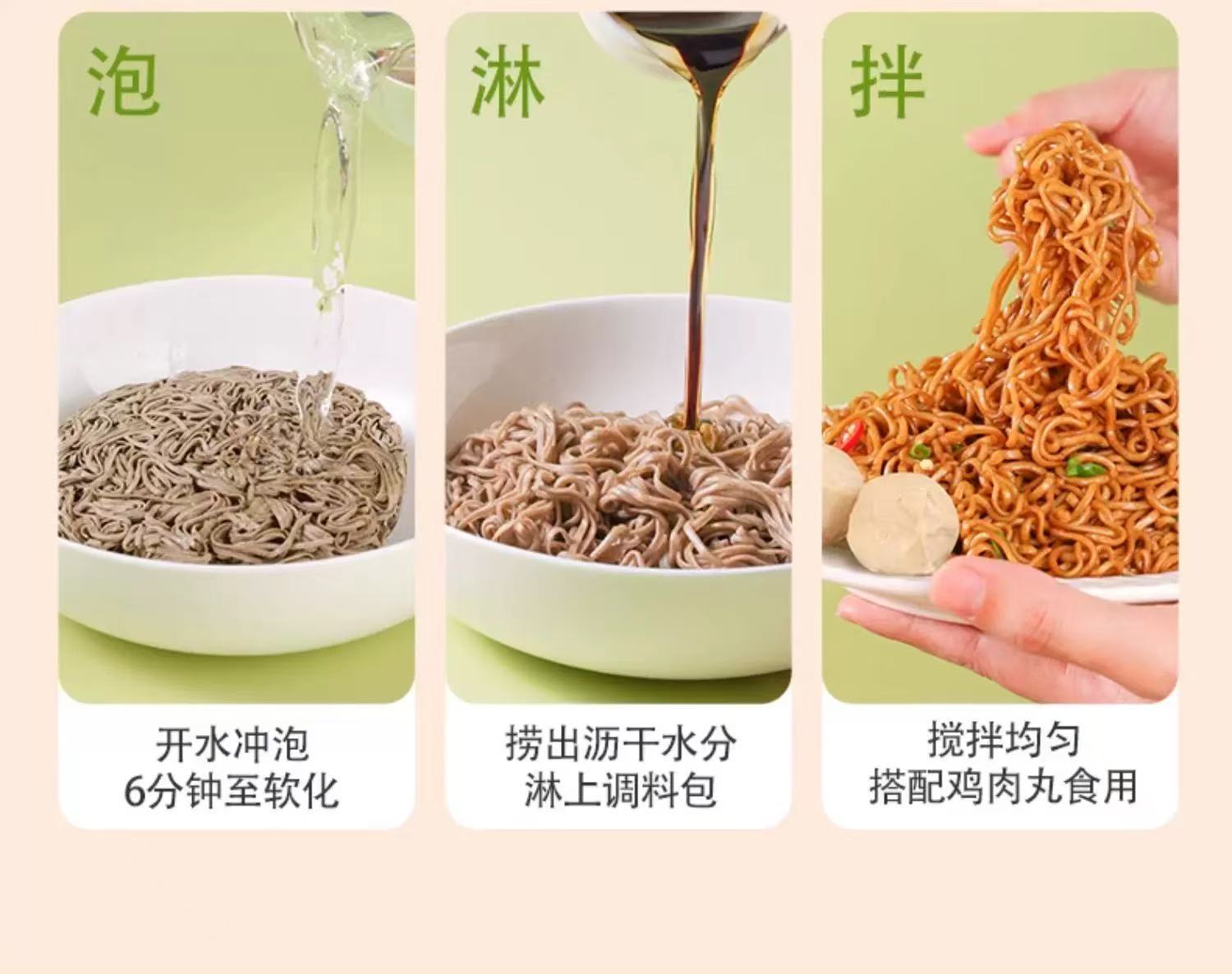 泡

开水冲泡
6分钟至软化

淋

捞出沥干水分
淋上调料包

拌

搅拌均匀
搭配鸡肉丸食用