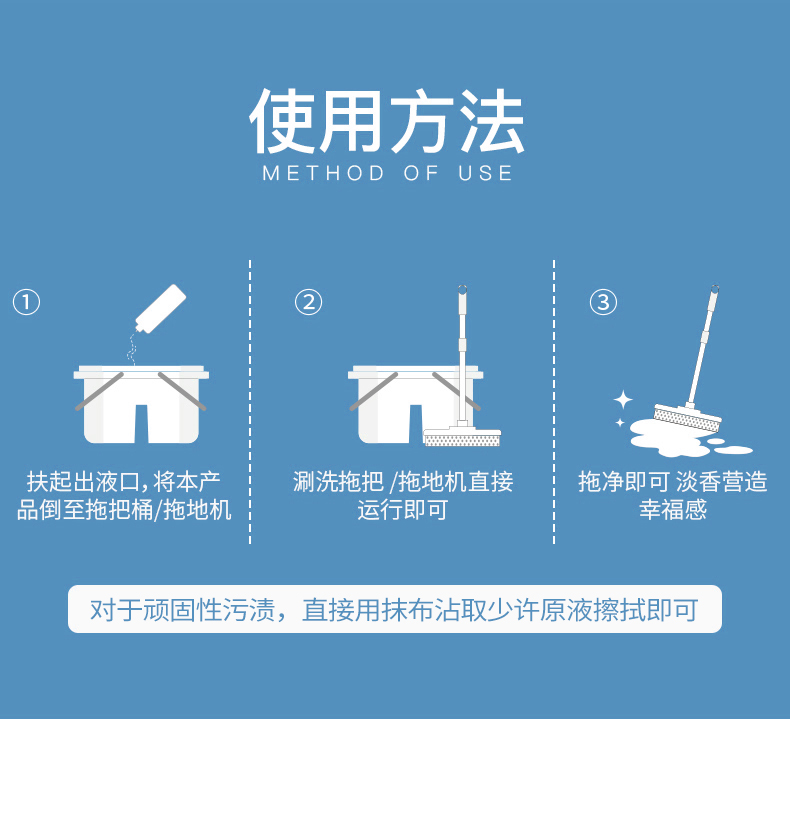 使用方法
METHOD OF USE

①
扶起出液口，将本产品倒至拖把桶/拖地机

②
涮洗拖把 /拖地机直接运行即可

③
拖净即可 淡香营造幸福感

对于顽固性污渍，直接用抹布沾取少许原液擦拭即可