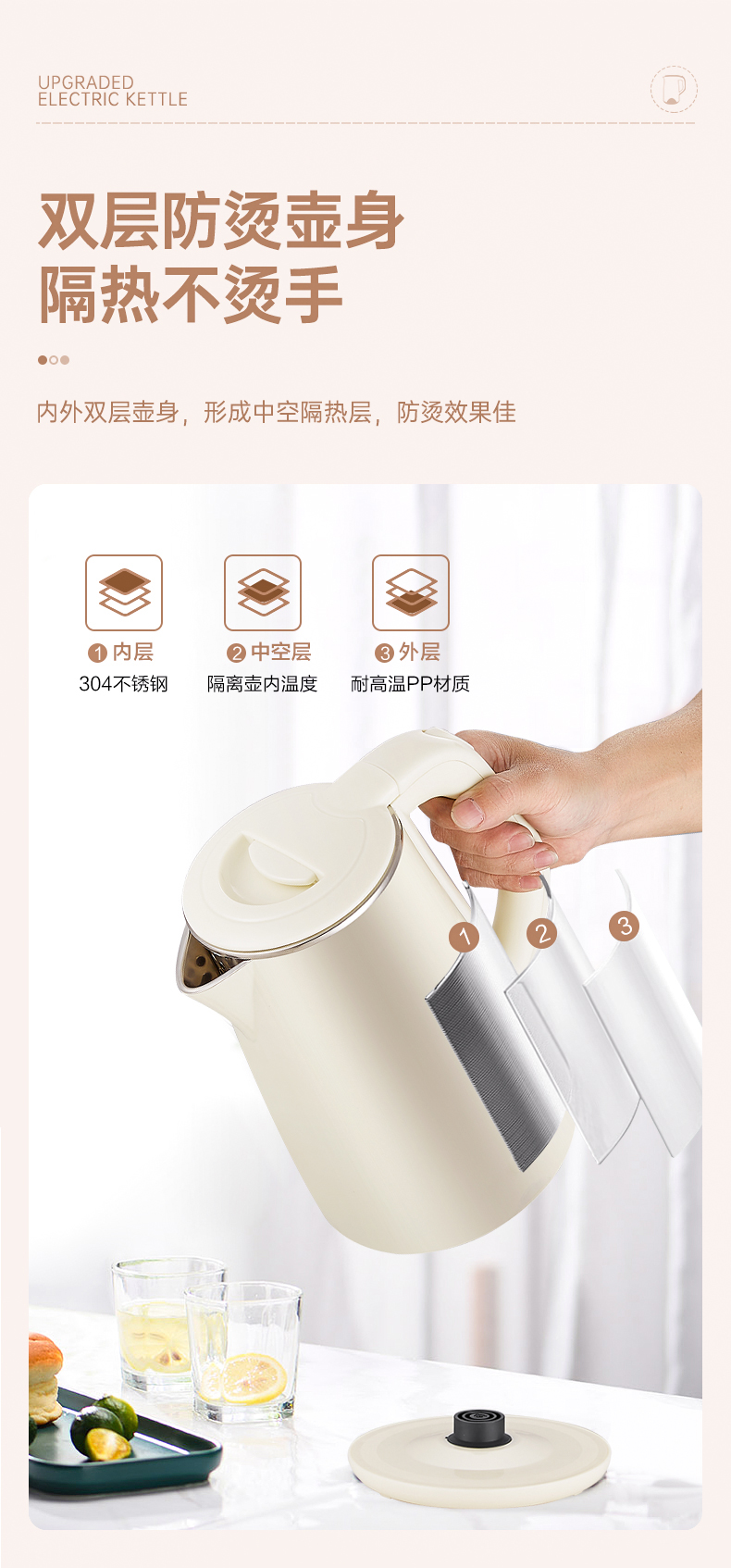 UPGRADED
ELECTRIC KETTLE

双层防烫壶身
隔热不烫手

内外双层壶身，形成中空隔热层，防烫效果佳

1 内层
304不锈钢

2 中空层
隔离壶内温度

3 外层
耐高温PP材质

1
2
3