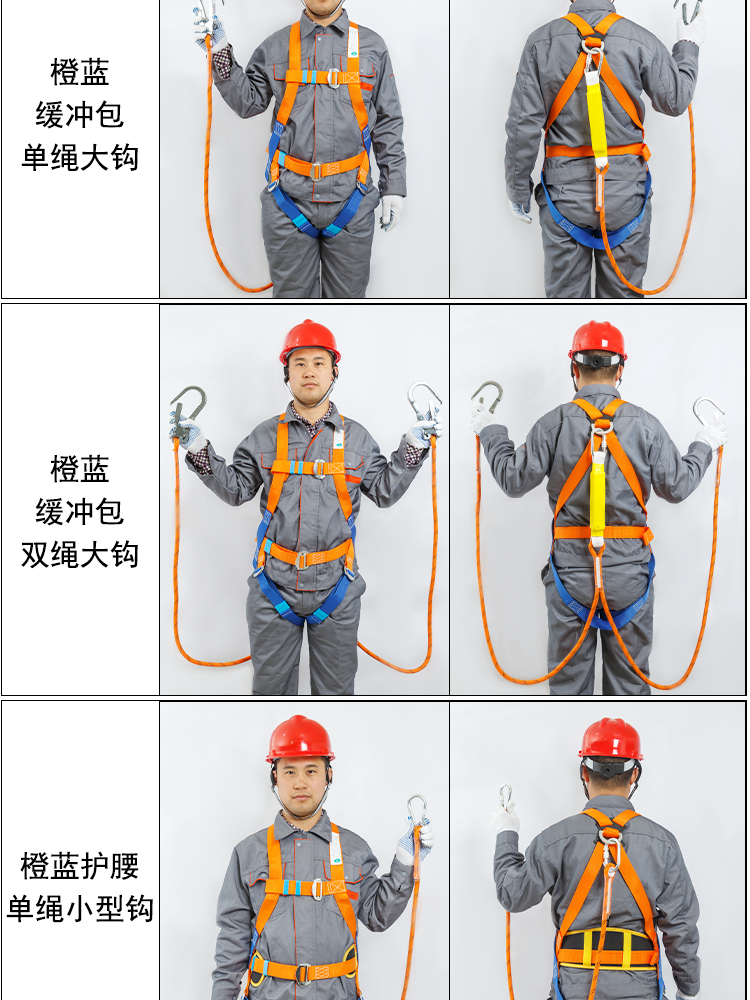 橙蓝
缓冲包
单绳大钩

橙蓝
缓冲包
双绳大钩

橙蓝护腰
单绳小型钩