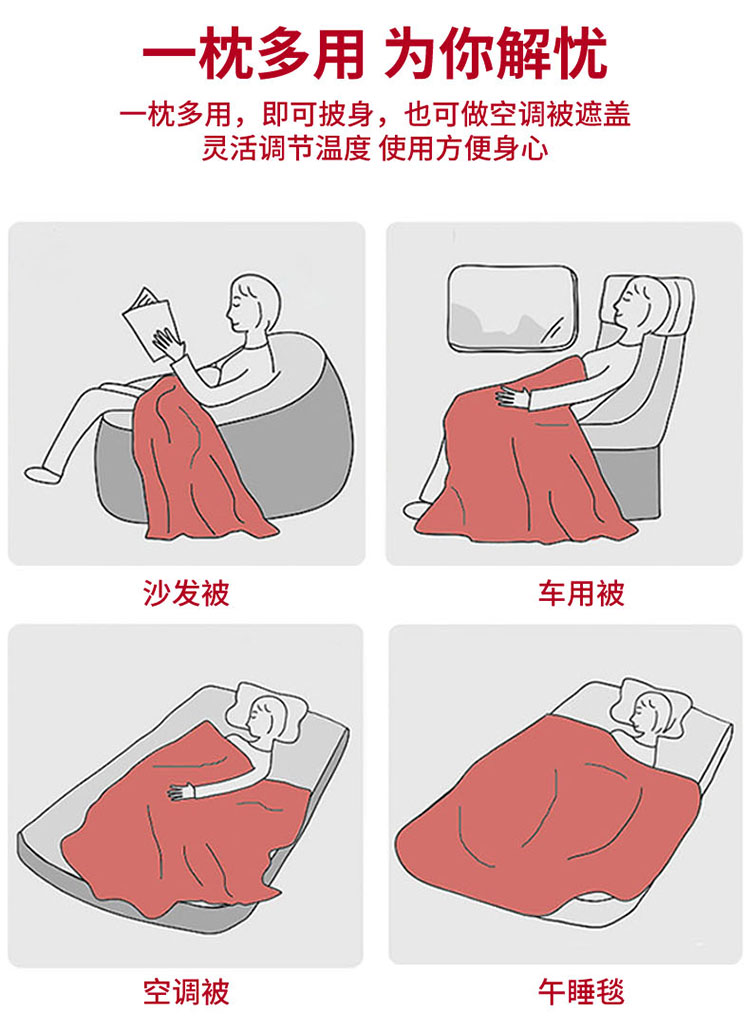 一枕多用 为你解忧

一枕多用，即可披身，也可做空调被遮盖
灵活调节温度 使用方便身心

沙发被

车用被

空调被

午睡毯