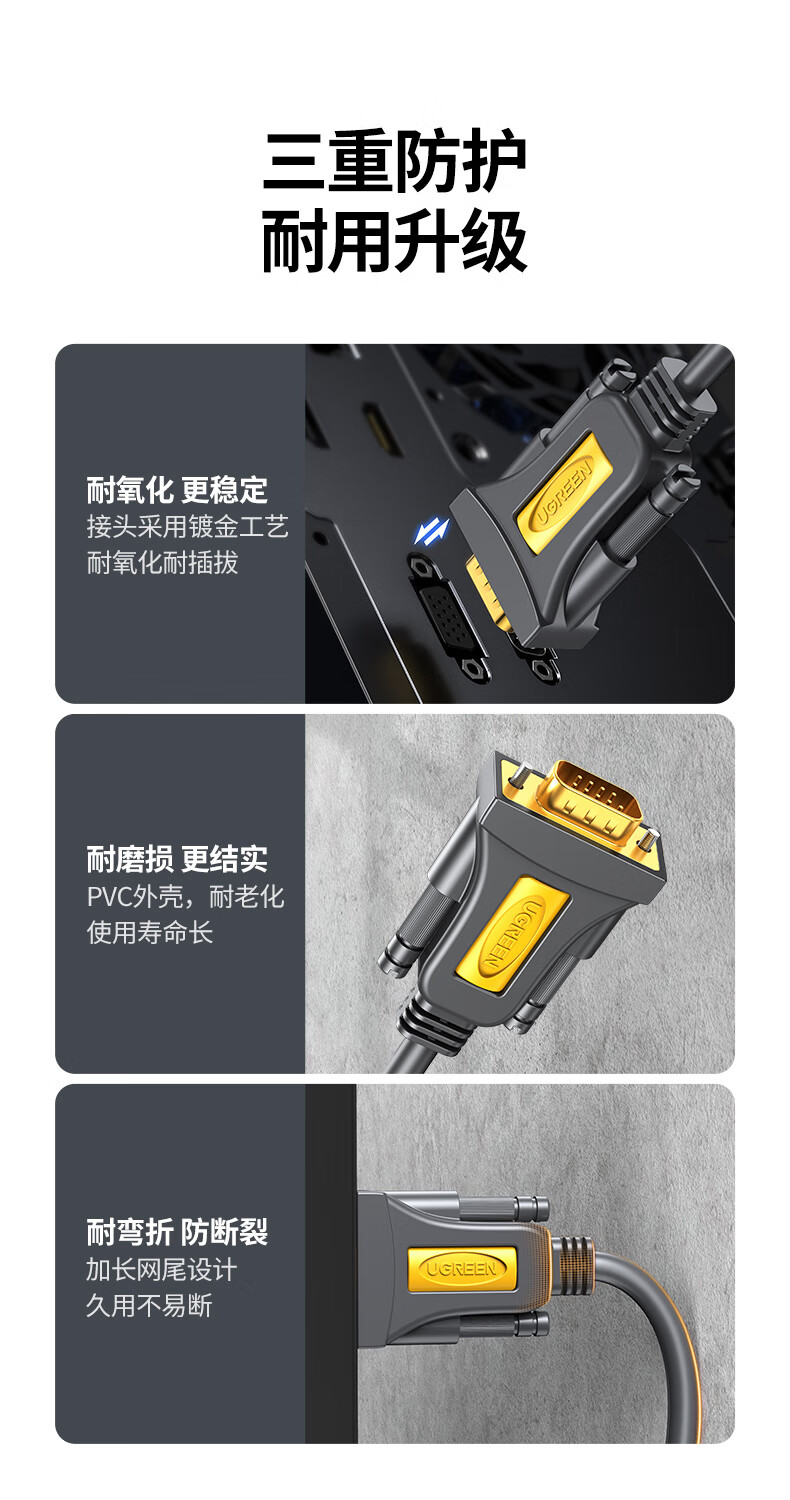 三重防护
耐用升级

耐氧化 更稳定
接头采用镀金工艺
耐氧化耐插拔

UGREEN

耐磨损 更结实
PVC外壳，耐老化
使用寿命长

UGREEN

耐弯折 防断裂
加长网尾设计
久用不易断

UGREEN