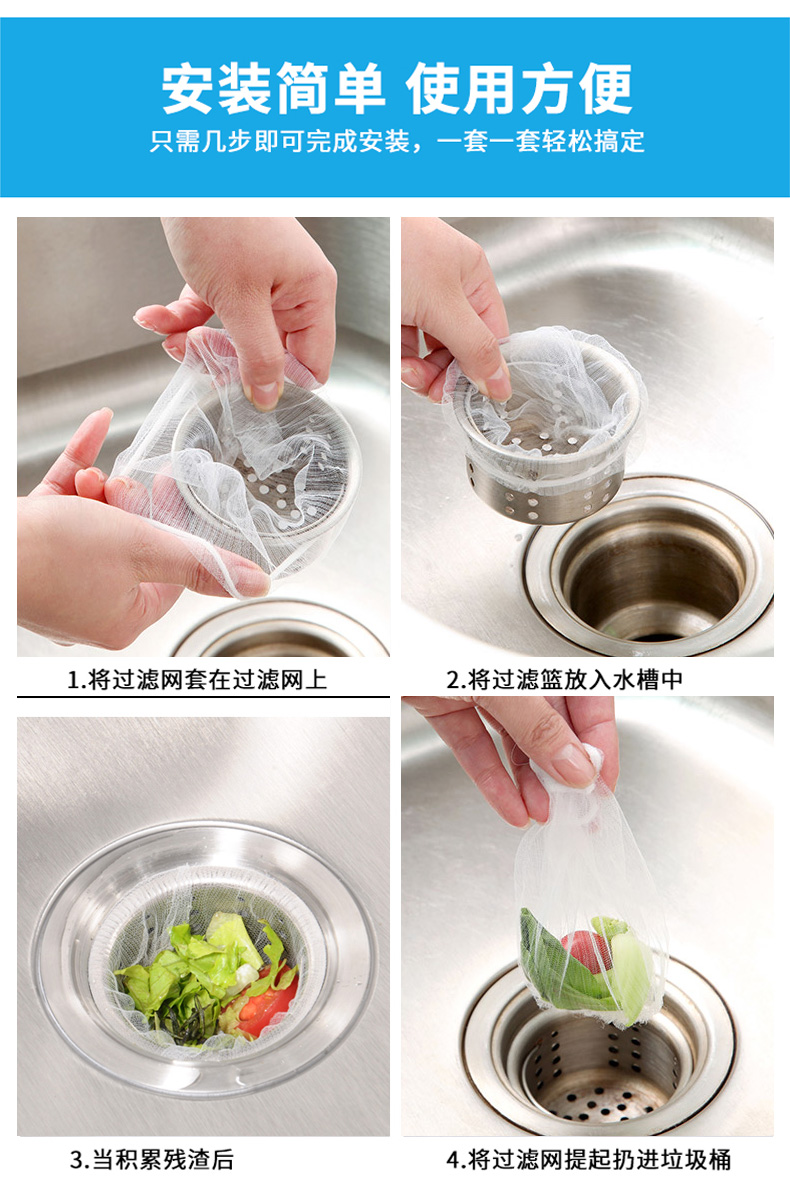 安装简单 使用方便
只需几步即可完成安装，一套一套轻松搞定

1.将过滤网套在过滤网上

2.将过滤篮放入水槽中

3.当积累残渣后

4.将过滤网提起扔进垃圾桶