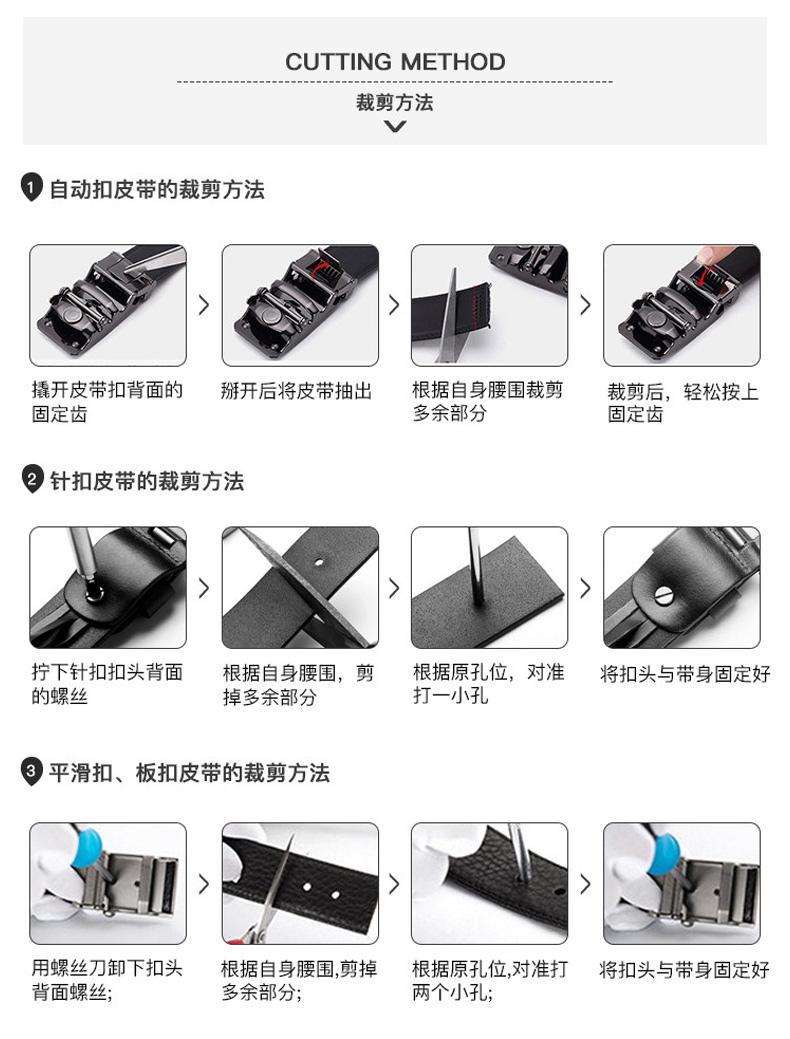 CUTTING METHOD

裁剪方法

1 自动扣皮带的裁剪方法

撬开皮带扣背面的固定齿

掰开后将皮带抽出

根据自身腰围裁剪多余部分

裁剪后，轻松按上固定齿

2 针扣皮带的裁剪方法

拧下针扣扣头背面的螺丝

根据自身腰围，剪掉多余部分

根据原孔位，对准打一小孔

将扣头与带身固定好

3 平滑扣、板扣皮带的裁剪方法

用螺丝刀卸下扣头背面螺丝;

根据自身腰围,剪掉多余部分;

根据原孔位,对准打两个小孔;

将扣头与带身固定好