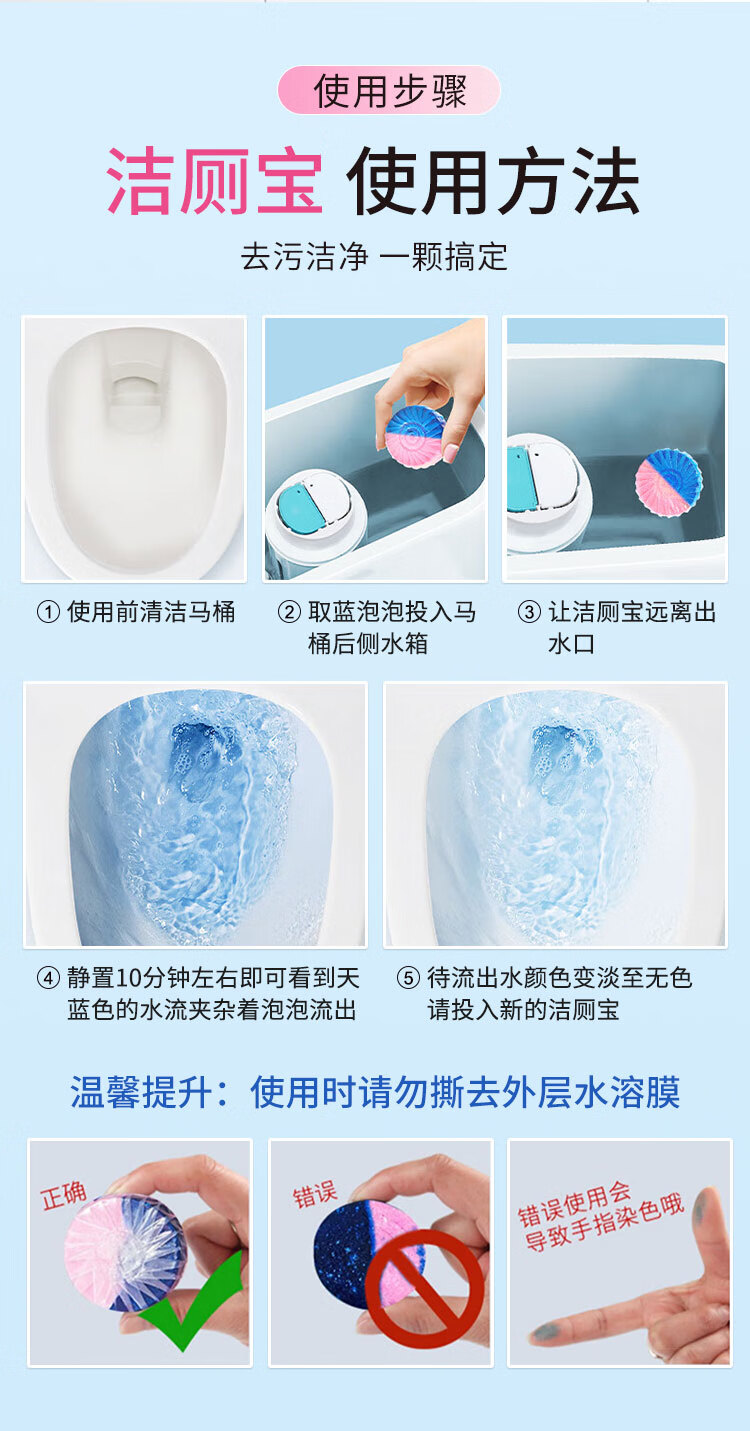 使用步骤

洁厕宝 使用方法

去污洁净 一颗搞定

① 使用前清洁马桶

② 取蓝泡泡投入马桶后侧水箱

③ 让洁厕宝远离出水口

④ 静置10分钟左右即可看到天蓝色的水流夹杂着泡泡流出

⑤ 待流出水颜色变淡至无色请投入新的洁厕宝

温馨提升：使用时请勿撕去外层水溶膜

正确

错误

错误使用会导致手指染色哦