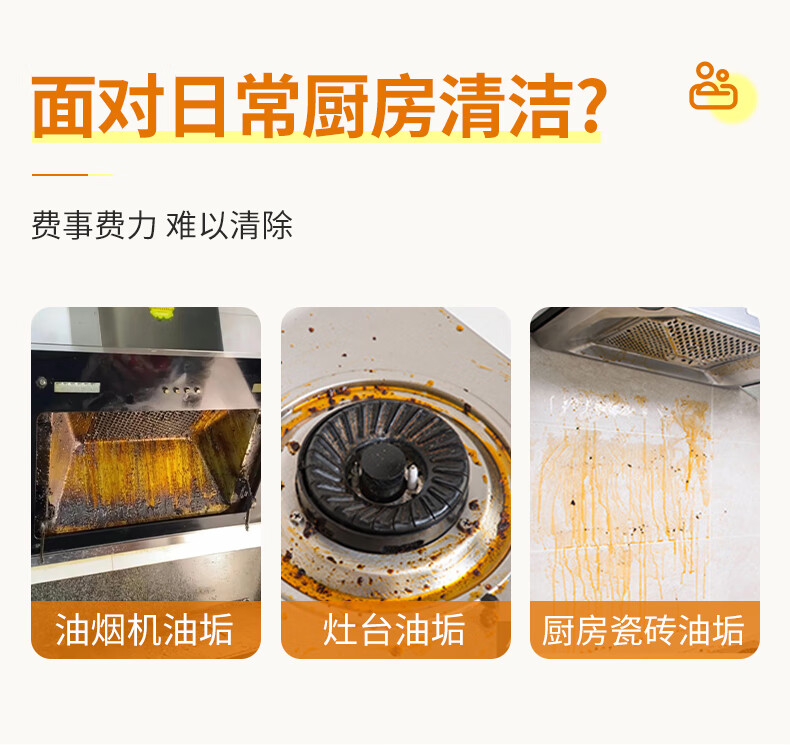 面对日常厨房清洁?

费事费力 难以清除

油烟机油垢

灶台油垢

厨房瓷砖油垢