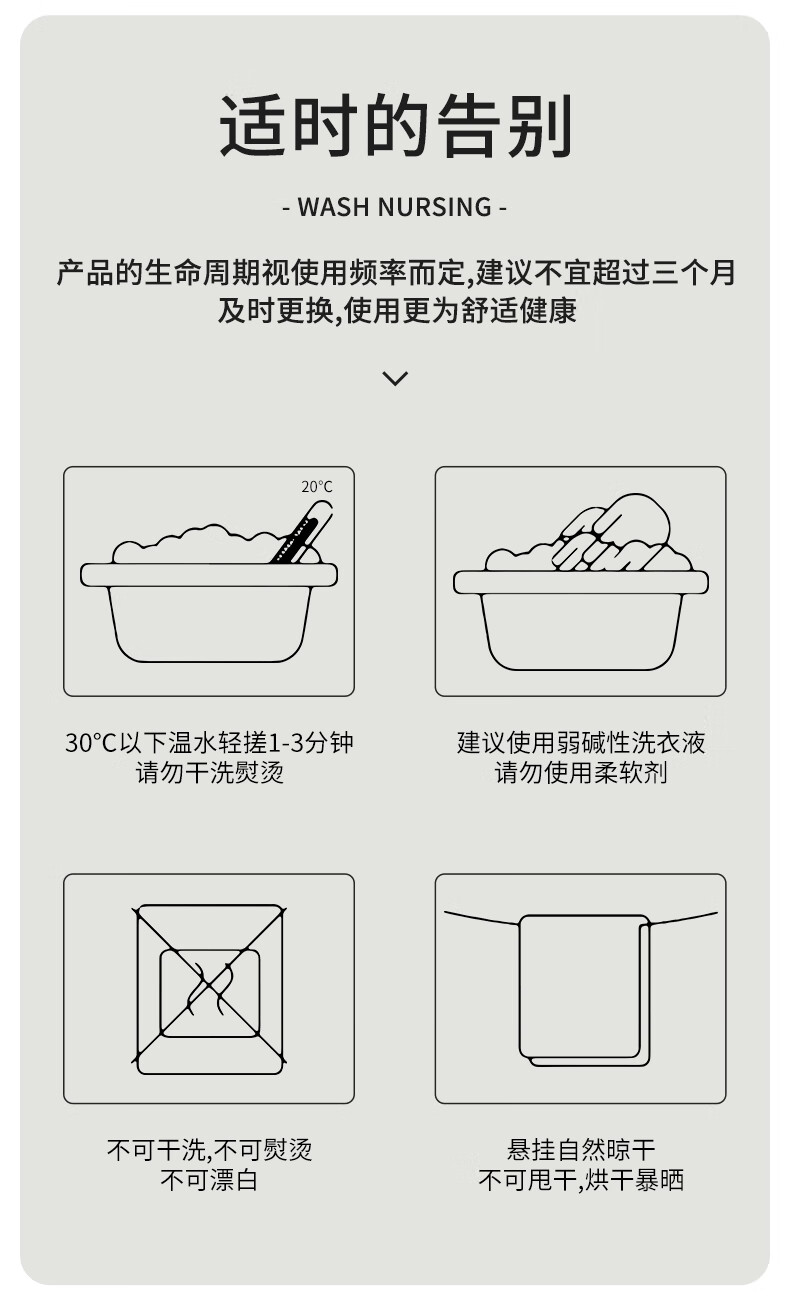 适时的告别

- WASH NURSING -

产品的生命周期视使用频率而定,建议不宜超过三个月及时更换,使用更为舒适健康

20°C

30°C以下温水轻搓1-3分钟
请勿干洗熨烫

建议使用弱碱性洗衣液
请勿使用柔软剂

不可干洗,不可熨烫
不可漂白

悬挂自然晾干
不可甩干,烘干暴晒