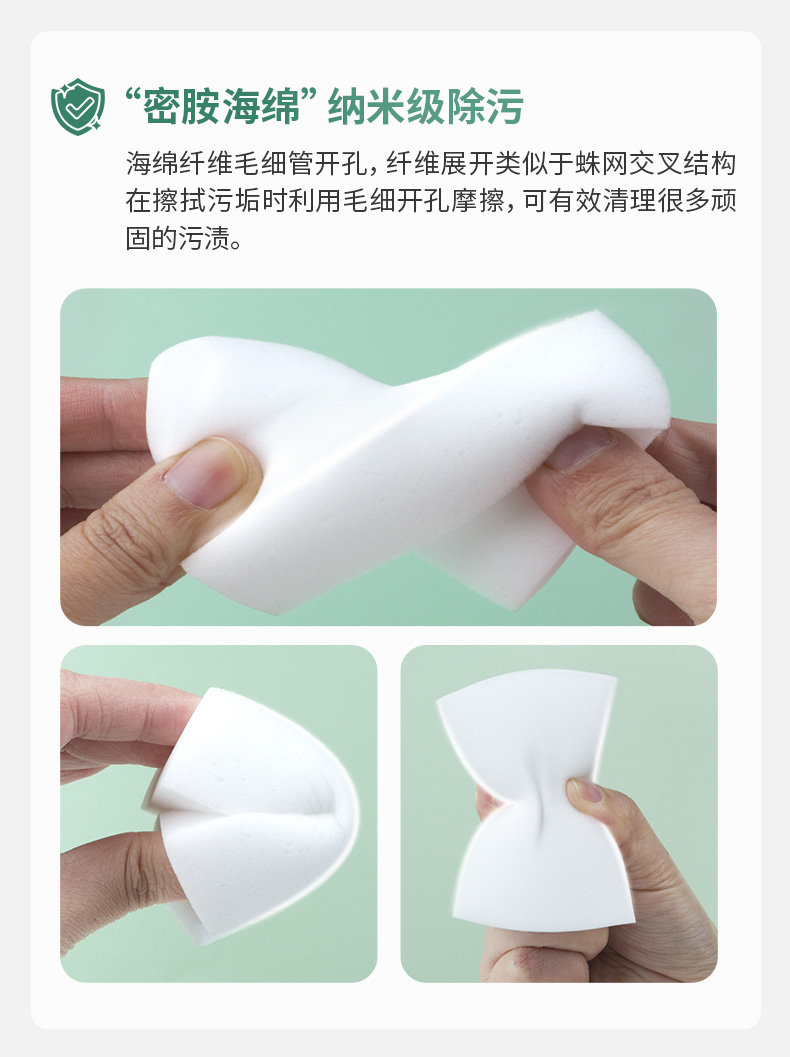 “密胺海绵”纳米级除污

海绵纤维毛细管开孔，纤维展开类似于蛛网交叉结构在擦拭污垢时利用毛细开孔摩擦，可有效清理很多顽固的污渍。