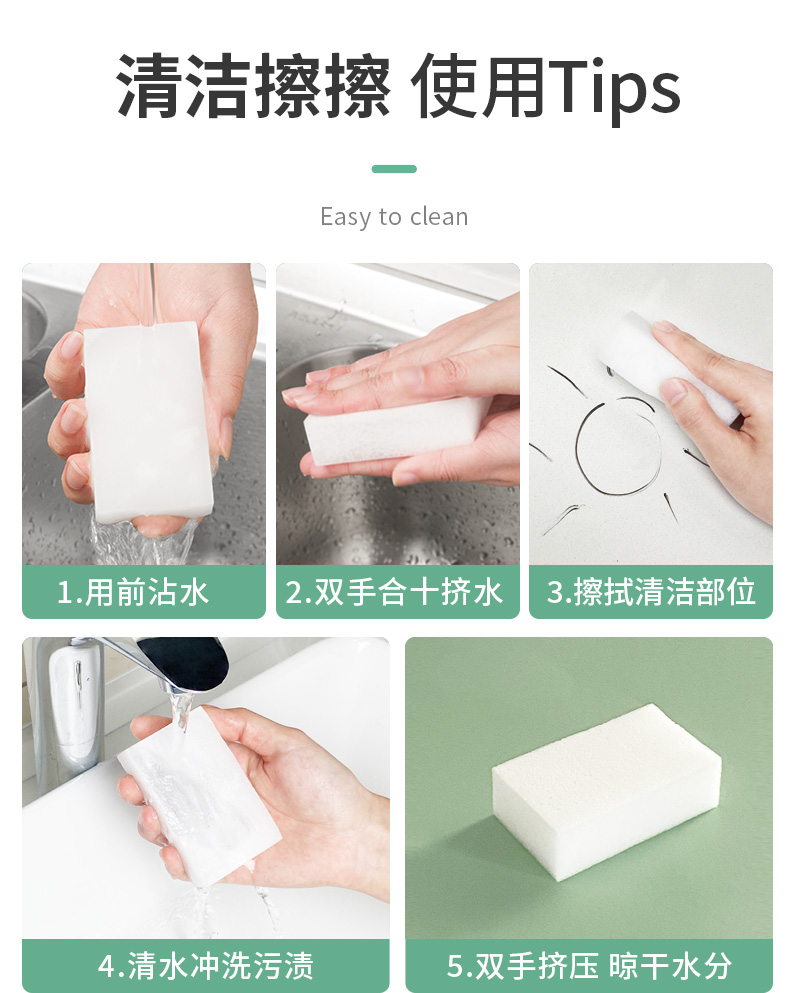 清洁擦擦 使用Tips

Easy to clean

1.用前沾水

2.双手合十挤水

3.擦拭清洁部位

4.清水冲洗污渍

5.双手挤压 晾干水分