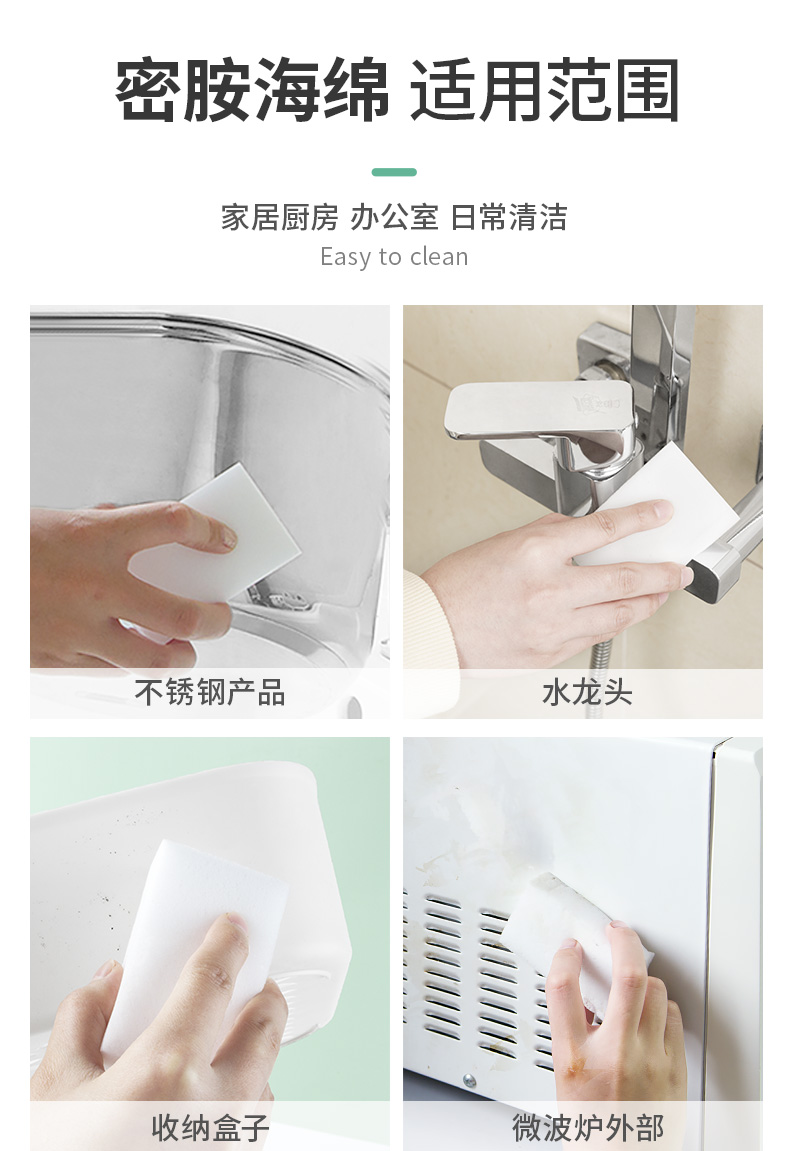 密胺海绵 适用范围

家居厨房 办公室 日常清洁
Easy to clean

不锈钢产品

水龙头

收纳盒子

微波炉外部