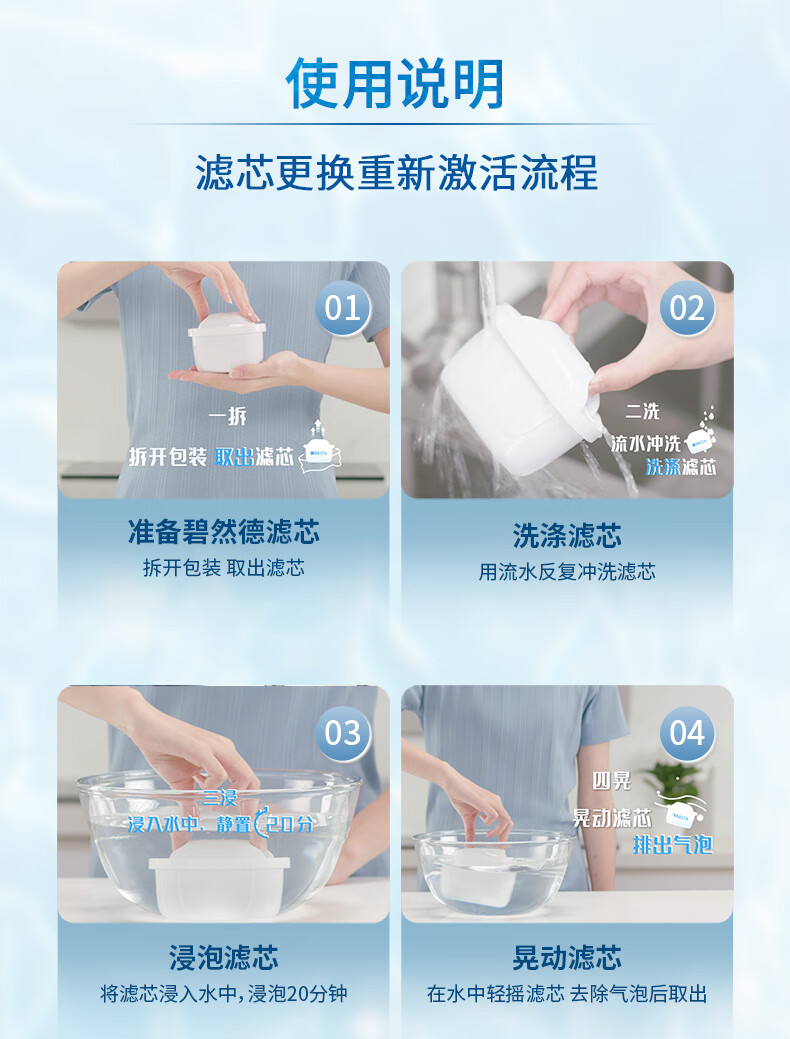 使用说明

滤芯更换重新激活流程

01

一拆
拆开包装 取出滤芯

准备碧然德滤芯
拆开包装 取出滤芯

02

二洗
流水冲洗
洗涤滤芯

洗涤滤芯
用流水反复冲洗滤芯

03

三浸
浸入水中、静置20分

浸泡滤芯
将滤芯浸入水中，浸泡20分钟

04

四晃
晃动滤芯
排出气泡

晃动滤芯
在水中轻摇滤芯 去除气泡后取出