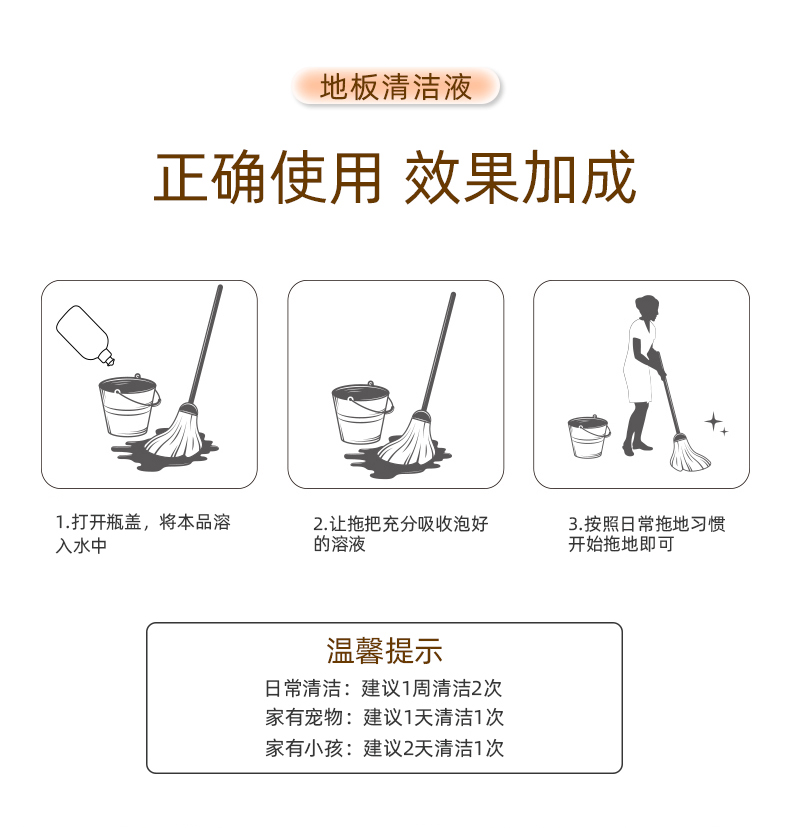 地板清洁液

正确使用 效果加成

1.打开瓶盖，将本品溶入水中

2.让拖把充分吸收泡好的溶液

3.按照日常拖地习惯开始拖地即可

温馨提示

日常清洁：建议1周清洁2次
家有宠物：建议1天清洁1次
家有小孩：建议2天清洁1次