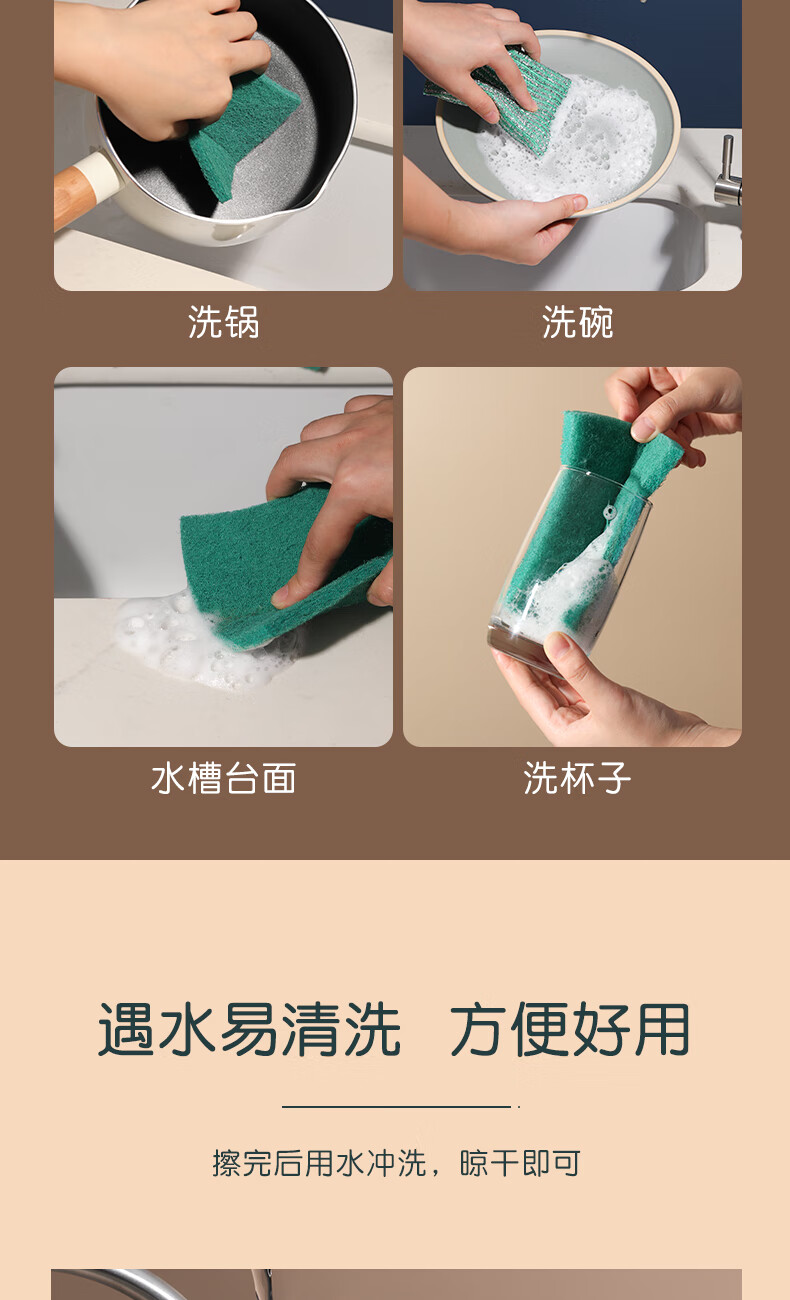 洗锅

洗碗

水槽台面

洗杯子

遇水易清洗 方便好用

擦完后用水冲洗，晾干即可