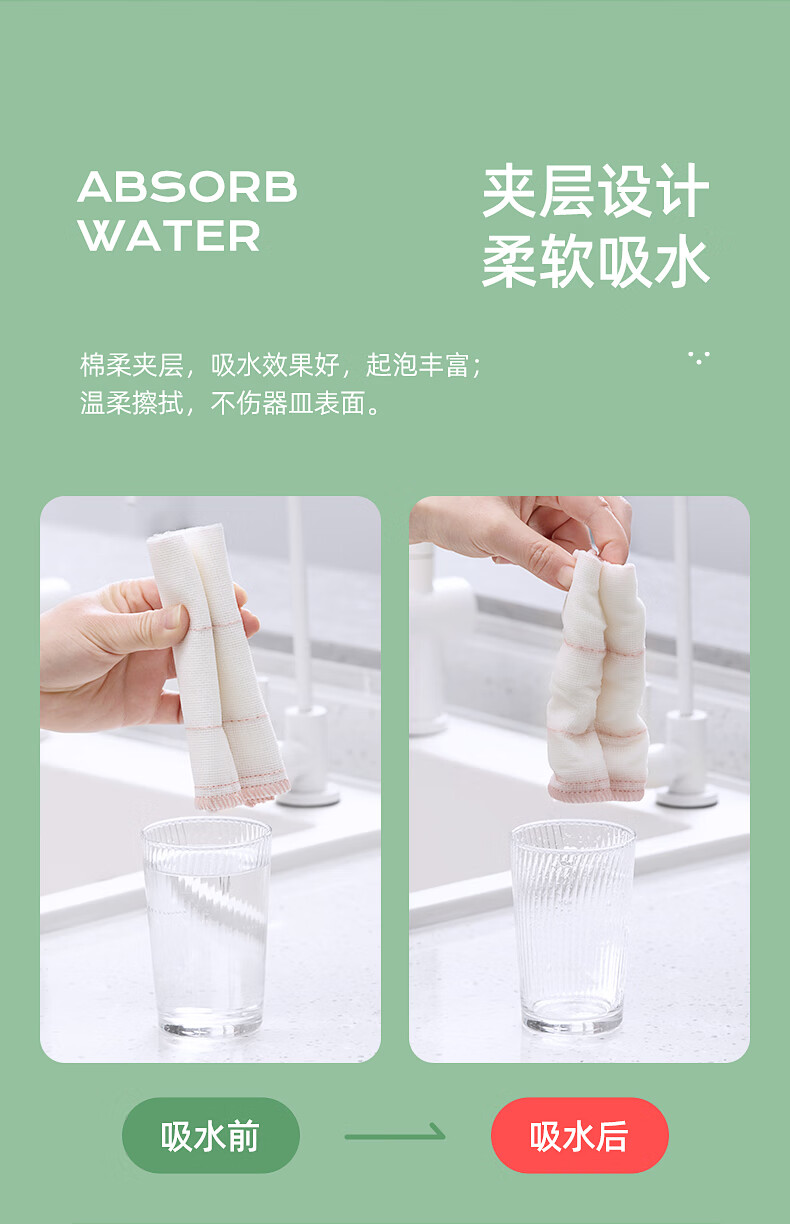 ABSORB WATER

夹层设计
柔软吸水

棉柔夹层，吸水效果好，起泡丰富；
温柔擦拭，不伤器皿表面。

吸水前

吸水后