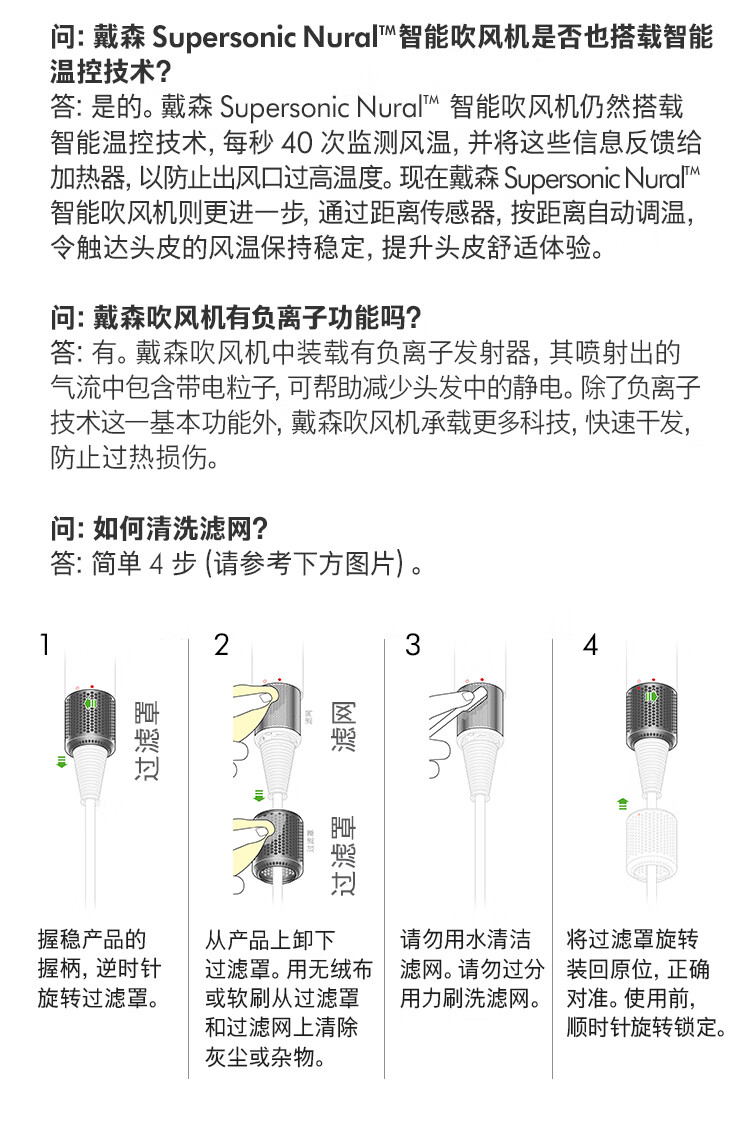 问: 戴森 Supersonic Nural™智能吹风机是否也搭载智能温控技术?
答: 是的。戴森 Supersonic Nural™ 智能吹风机仍然搭载智能温控技术, 每秒 40 次监测风温, 并将这些信息反馈给加热器, 以防止出风口过高温度。现在戴森 Supersonic Nural™ 智能吹风机则更进一步, 通过距离传感器, 按距离自动调温, 令触达头皮的风温保持稳定, 提升头皮舒适体验。

问: 戴森吹风机有负离子功能吗?
答: 有。戴森吹风机中装载有负离子发射器, 其喷射出的气流中包含带电粒子, 可帮助减少头发中的静电。除了负离子技术这一基本功能外, 戴森吹风机承载更多科技, 快速干发, 防止过热损伤。

问: 如何清洗滤网?
答: 简单 4 步 (请参考下方图片) 。

1

过滤罩

握稳产品的握柄, 逆时针旋转过滤罩。

2

滤网

过滤罩

从产品上卸下过滤罩。用无绒布或软刷从过滤罩和过滤网上清除灰尘或杂物。

3

请勿用水清洁滤网。请勿过分用力刷洗滤网。

4

将过滤罩旋转装回原位, 正确对准。使用前, 顺时针旋转锁定。