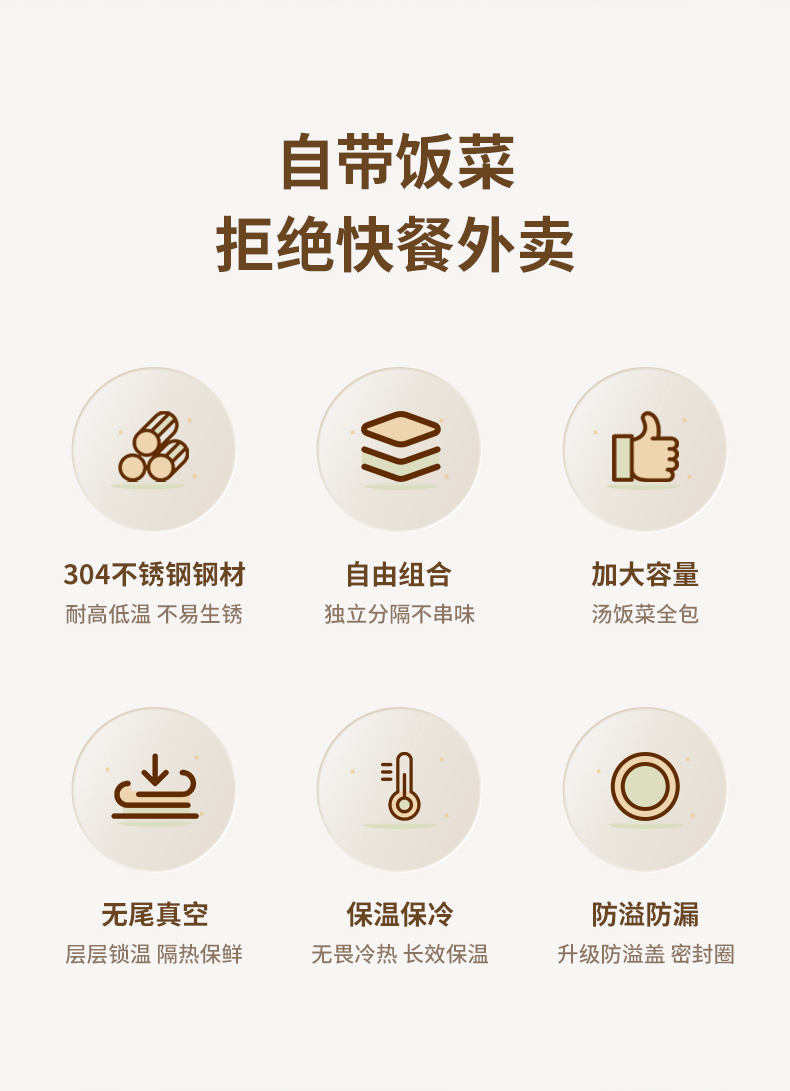 自带饭菜
拒绝快餐外卖

304不锈钢钢材
耐高低温 不易生锈

自由组合
独立分隔不串味

加大容量
汤饭菜全包

无尾真空
层层锁温 隔热保鲜

保温保冷
无畏冷热 长效保温

防溢防漏
升级防溢盖 密封圈