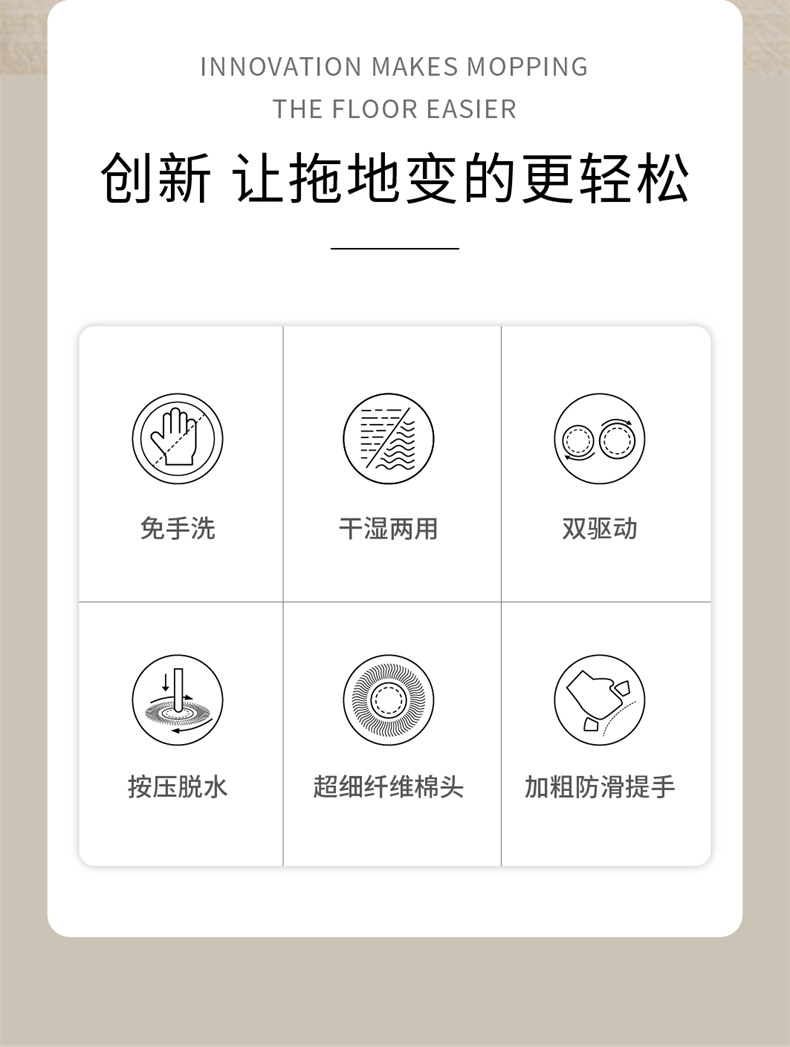 INNOVATION MAKES MOPPING
THE FLOOR EASIER

创新 让拖地变的更轻松

免手洗

干湿两用

双驱动

按压脱水

超细纤维棉头

加粗防滑提手