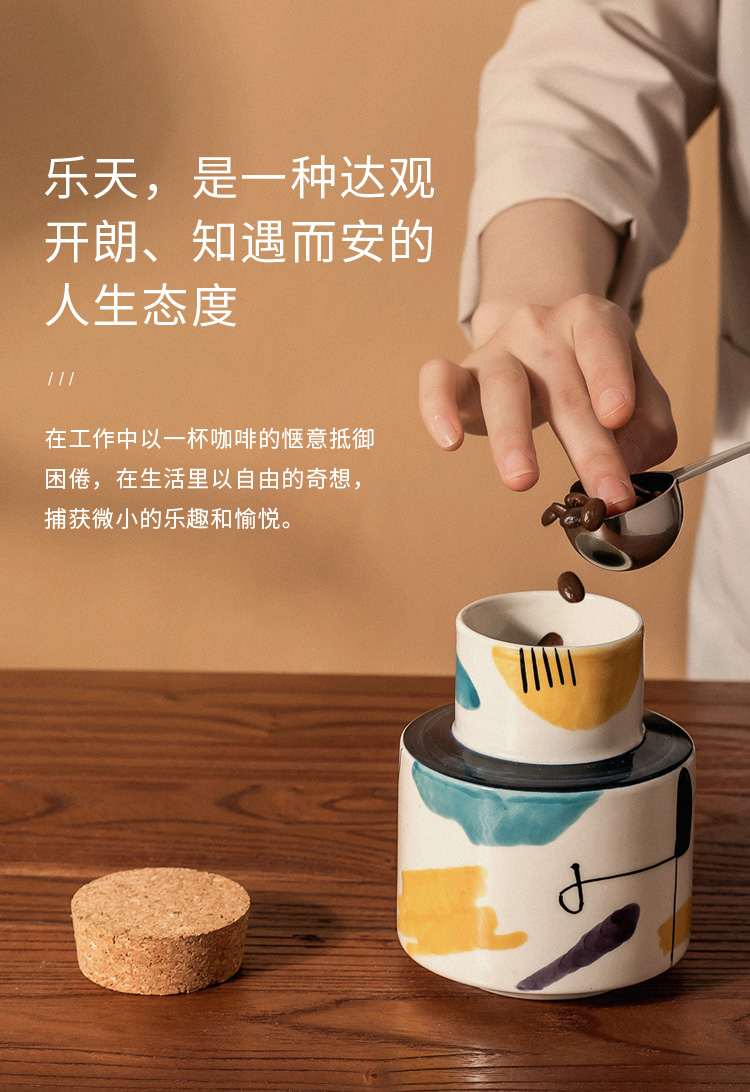 乐天，是一种达观开朗、知遇而安的人生态度

///

在工作中以一杯咖啡的惬意抵御困倦，在生活里以自由的奇想，捕获微小的乐趣和愉悦。