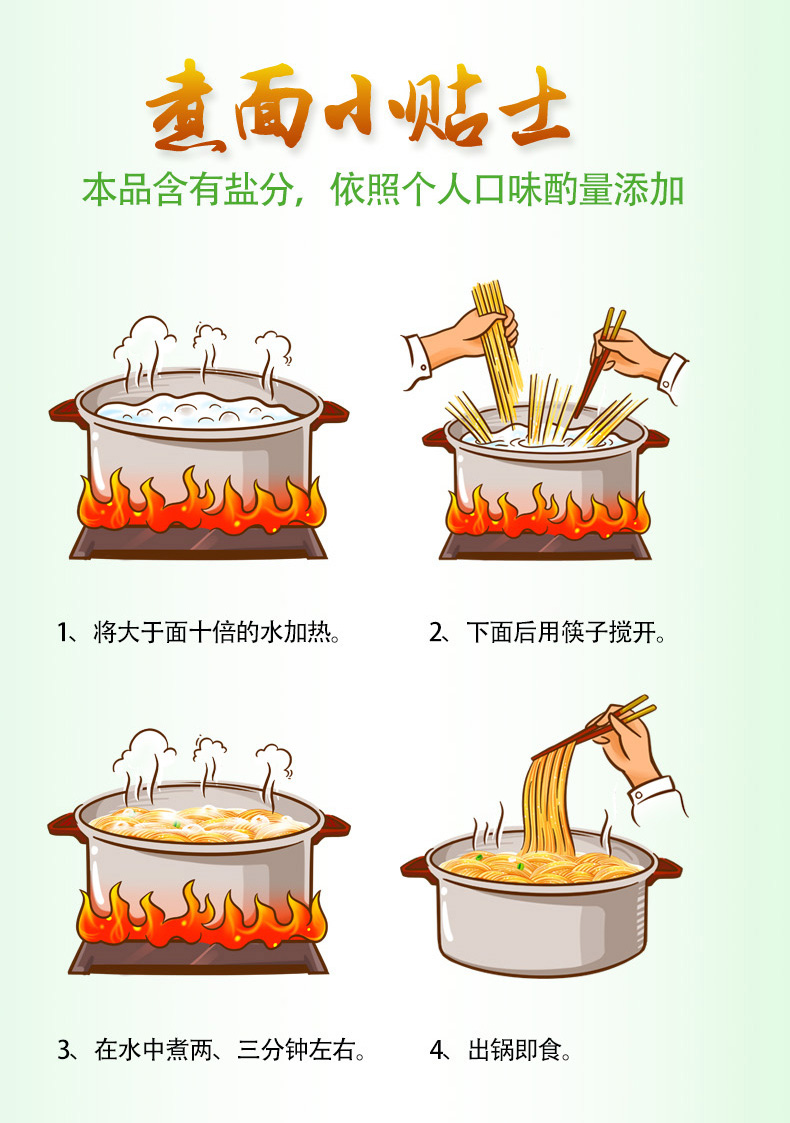 煮面小贴士

本品含有盐分，依照个人口味酌量添加

1、将大于面十倍的水加热。

2、下面后用筷子搅开。

3、在水中煮两、三分钟左右。

4、出锅即食。