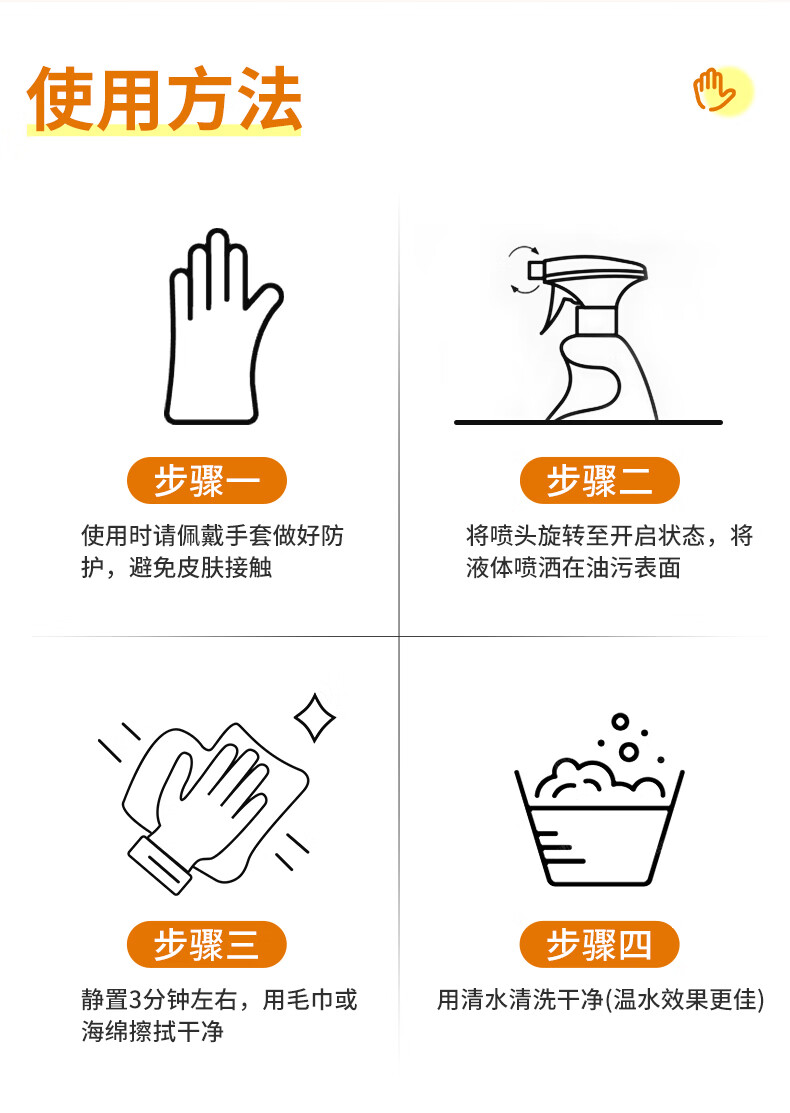 使用方法

步骤一
使用时请佩戴手套做好防护，避免皮肤接触

步骤二
将喷头旋转至开启状态，将液体喷洒在油污表面

步骤三
静置3分钟左右，用毛巾或海绵擦拭干净

步骤四
用清水清洗干净(温水效果更佳)