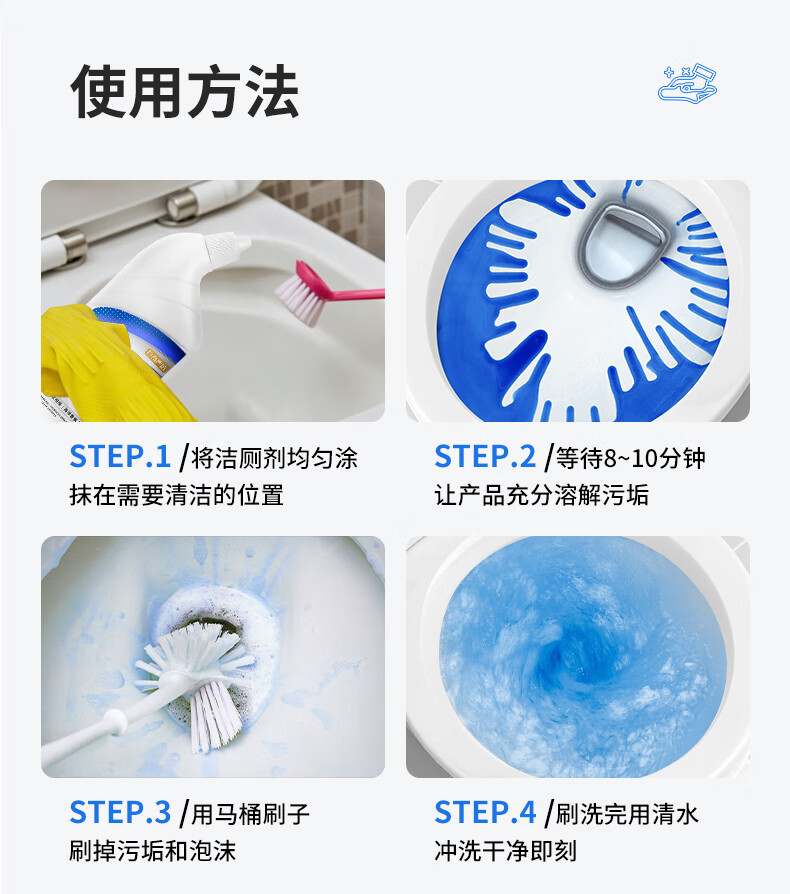 使用方法

STEP.1 /将洁厕剂均匀涂抹在需要清洁的位置

STEP.2 /等待8~10分钟让产品充分溶解污垢

STEP.3 /用马桶刷子刷掉污垢和泡沫

STEP.4 /刷洗完用清水冲洗干净即刻