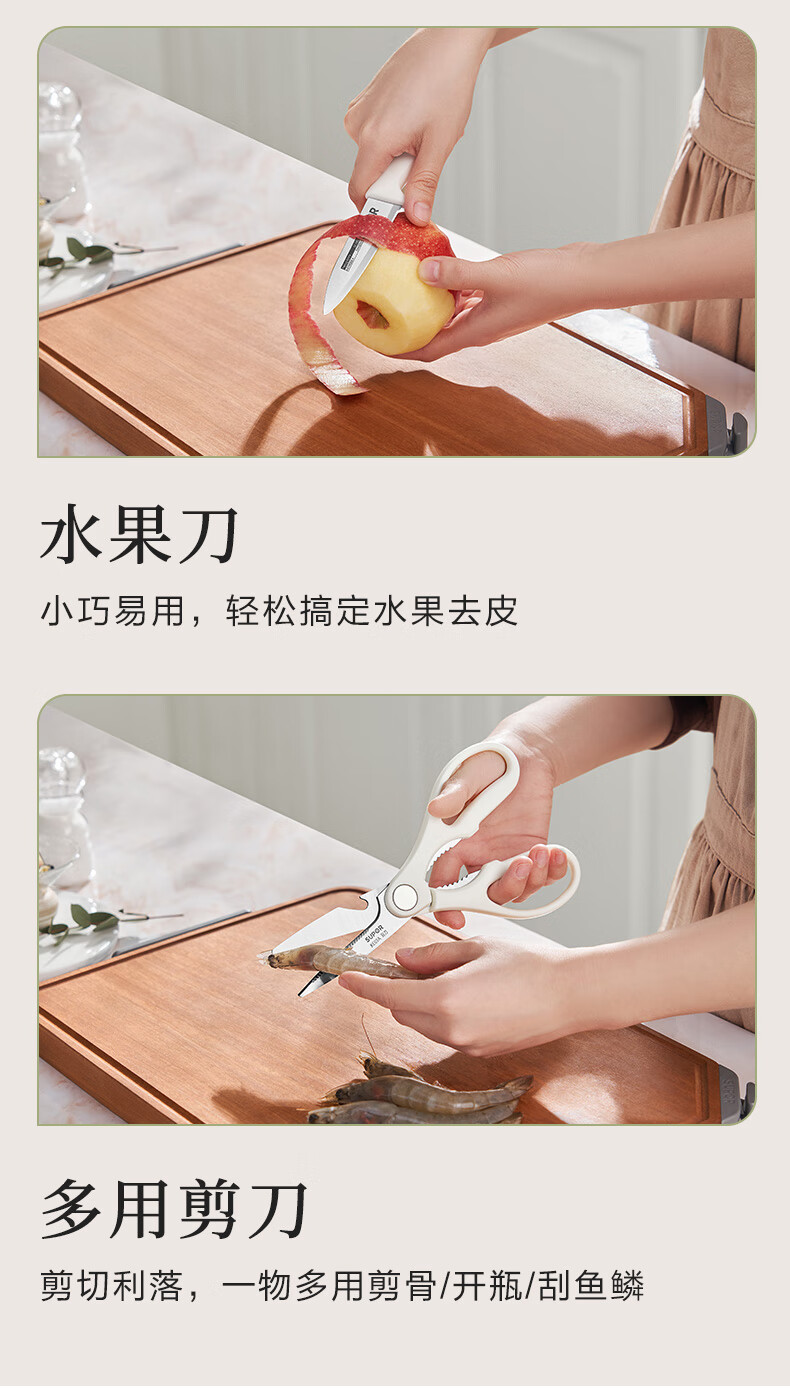 水果刀

小巧易用，轻松搞定水果去皮

SUPOR

多用剪刀

剪切利落，一物多用剪骨/开瓶/刮鱼鳞