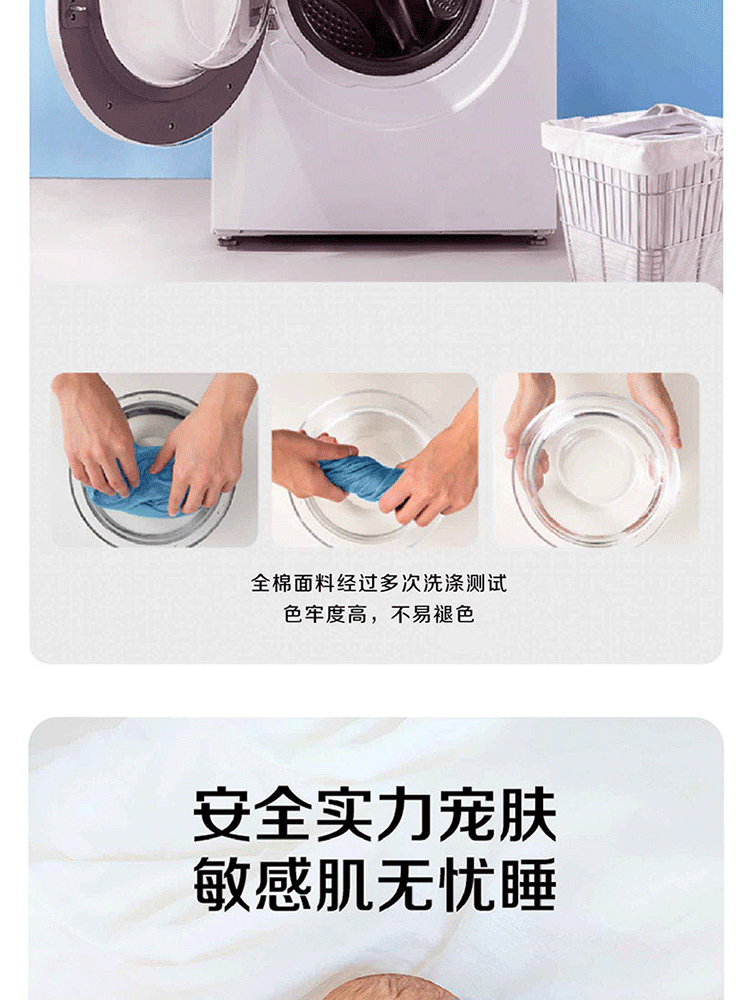 全棉面料经过多次洗涤测试
色牢度高，不易褪色

安全实力宠肤
敏感肌无忧睡