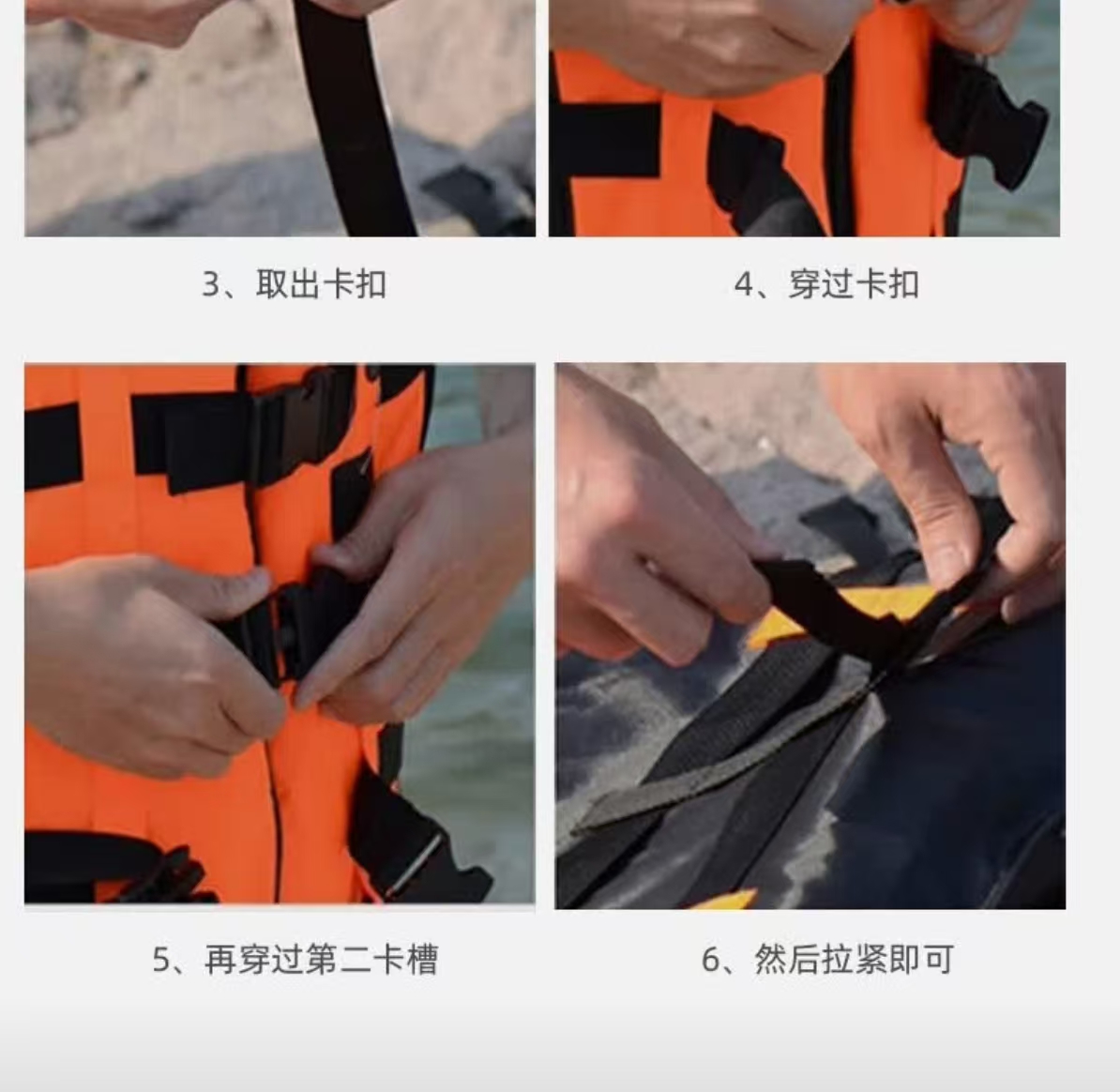 3、取出卡扣

4、穿过卡扣

5、再穿过第二卡槽

6、然后拉紧即可