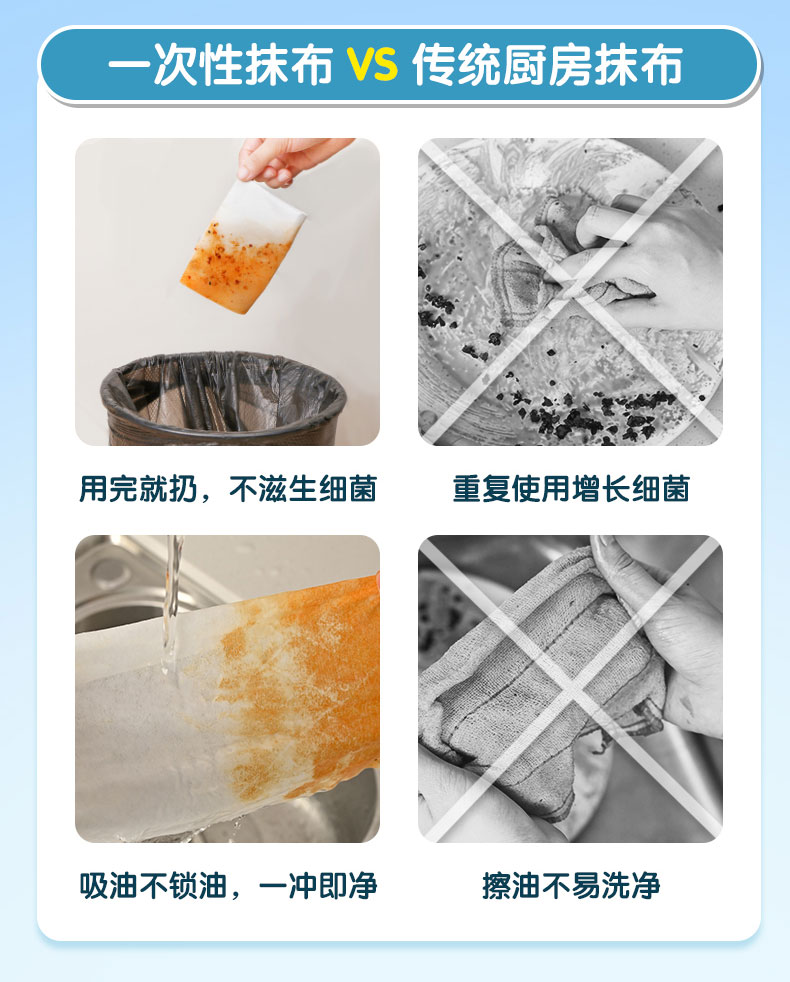 一次性抹布 VS 传统厨房抹布

用完就扔，不滋生细菌

重复使用增长细菌

吸油不锁油，一冲即净

擦油不易洗净