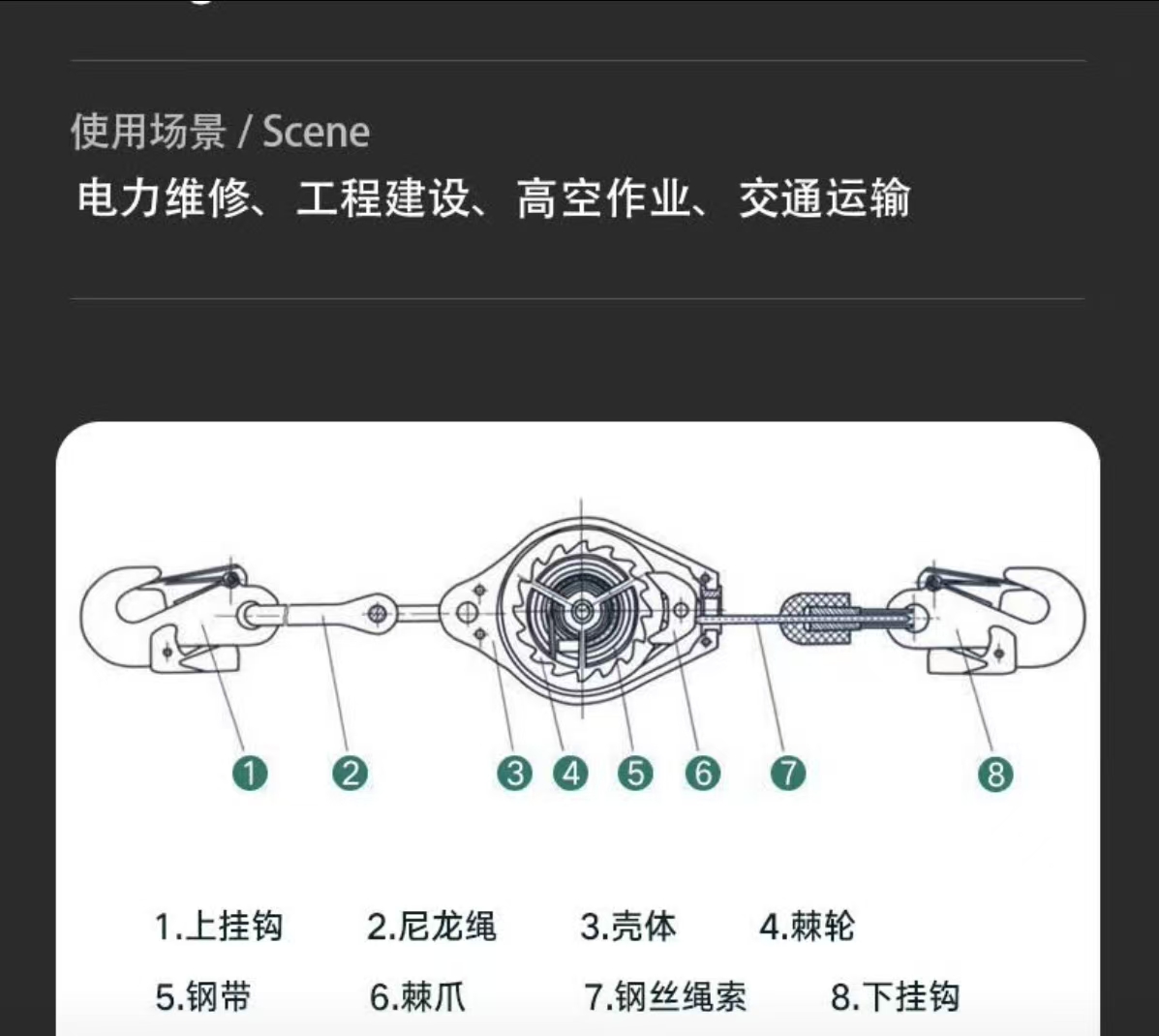 使用场景 / Scene

电力维修、工程建设、高空作业、交通运输

1 2 3 4 5 6 7 8

1.上挂钩 2.尼龙绳 3.壳体 4.棘轮

5.钢带 6.棘爪 7.钢丝绳索 8.下挂钩