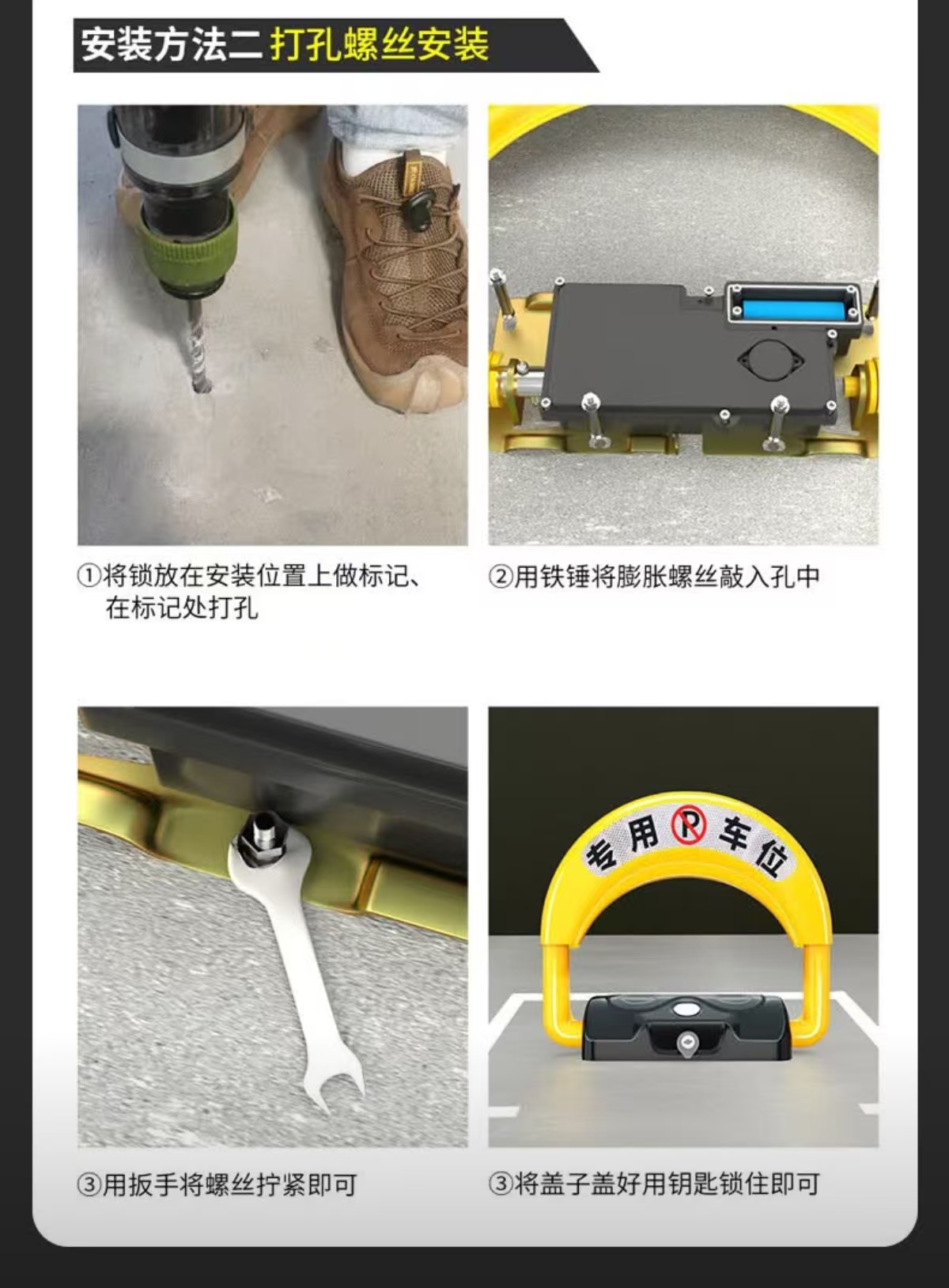 安装方法二 打孔螺丝安装

①将锁放在安装位置上做标记、在标记处打孔

②用铁锤将膨胀螺丝敲入孔中

③用扳手将螺丝拧紧即可

专用 P 车位

③将盖子盖好用钥匙锁住即可