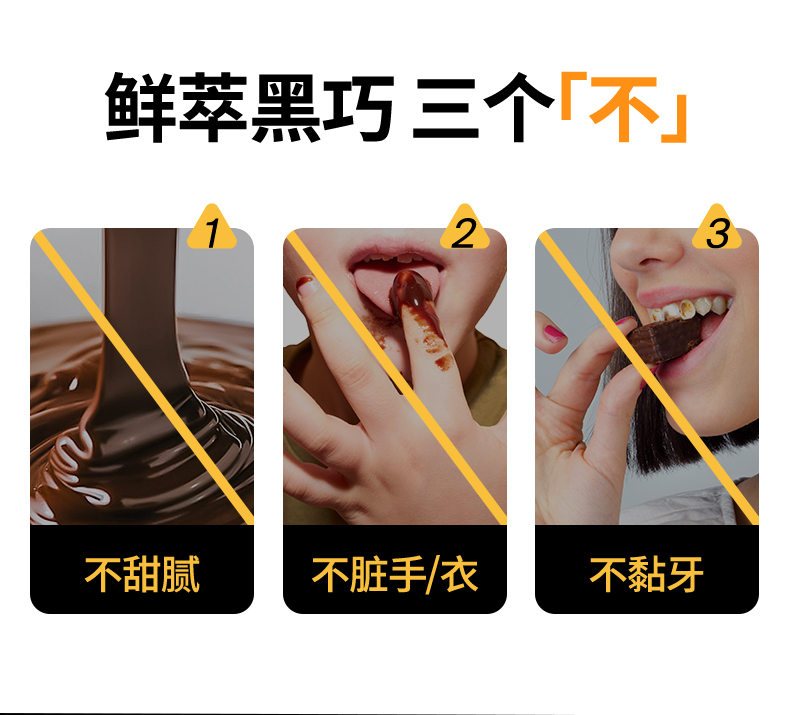 鲜萃黑巧 三个「不」

1
不甜腻

2
不脏手/衣

3
不黏牙