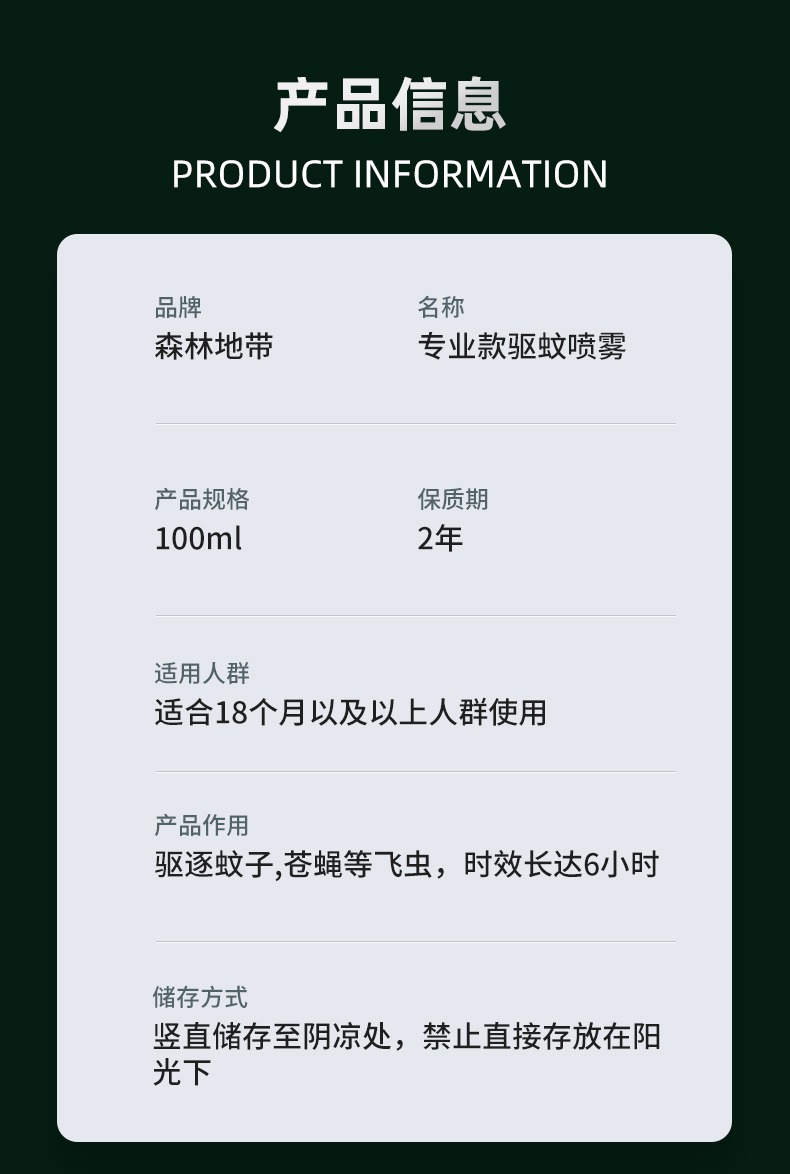 产品信息
PRODUCT INFORMATION

品牌
森林地带

名称
专业款驱蚊喷雾

产品规格
100ml

保质期
2年

适用人群
适合18个月以及以上人群使用

产品作用
驱逐蚊子,苍蝇等飞虫，时效长达6小时

储存方式
竖直储存至阴凉处，禁止直接存放在阳光下