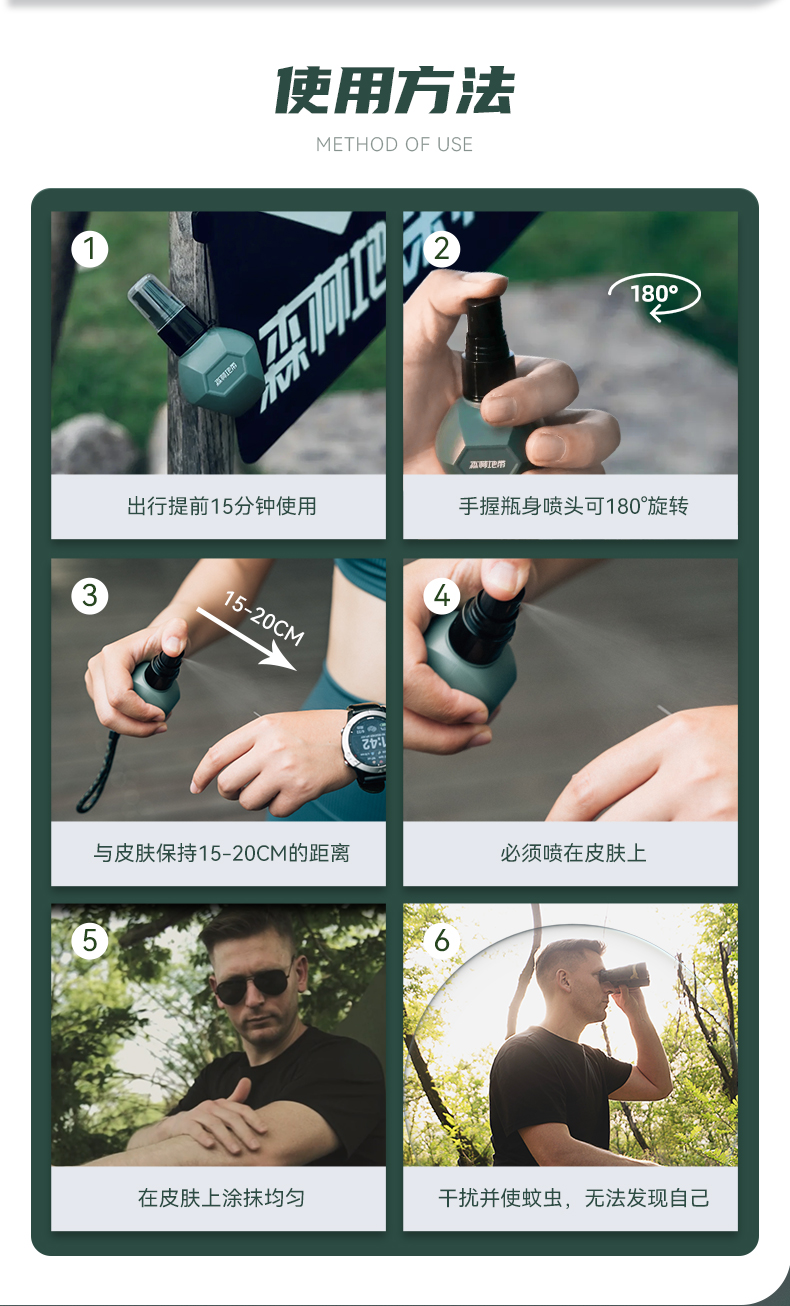 使用方法

METHOD OF USE

1

森林地带

森林地带

出行提前15分钟使用

2

180°

森林地带

手握瓶身喷头可180°旋转

3

15-20CM

与皮肤保持15-20CM的距离

4

必须喷在皮肤上

5

在皮肤上涂抹均匀

6

干扰并使蚊虫，无法发现自己