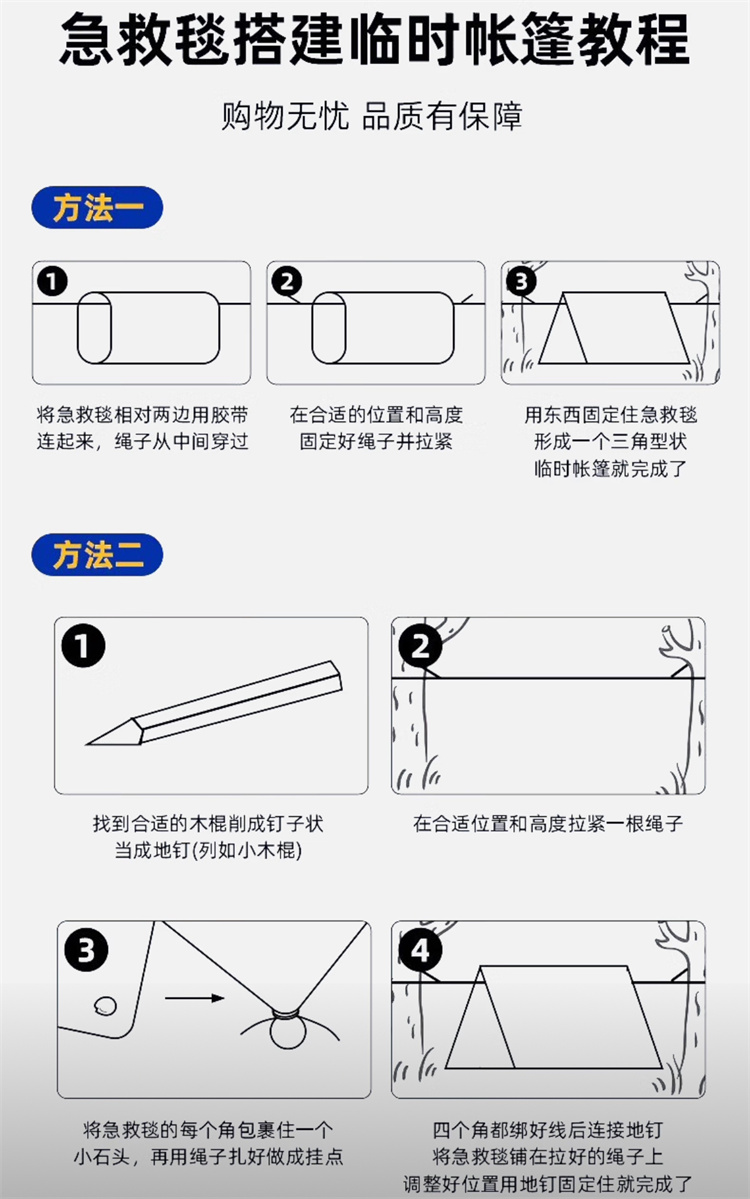 急救毯搭建临时帐篷教程

购物无忧 品质有保障

方法一

1
将急救毯相对两边用胶带连起来，绳子从中间穿过

2
在合适的位置和高度固定好绳子并拉紧

3
用东西固定住急救毯形成一个三角型状临时帐篷就完成了

方法二

1
找到合适的木棍削成钉子状当成地钉(列如小木棍)

2
在合适位置和高度拉紧一根绳子

3
将急救毯的每个角包裹住一个小石头，再用绳子扎好做成挂点

4
四个角都绑好线后连接地钉将急救毯铺在拉好的绳子上调整好位置用地钉固定住就完成了