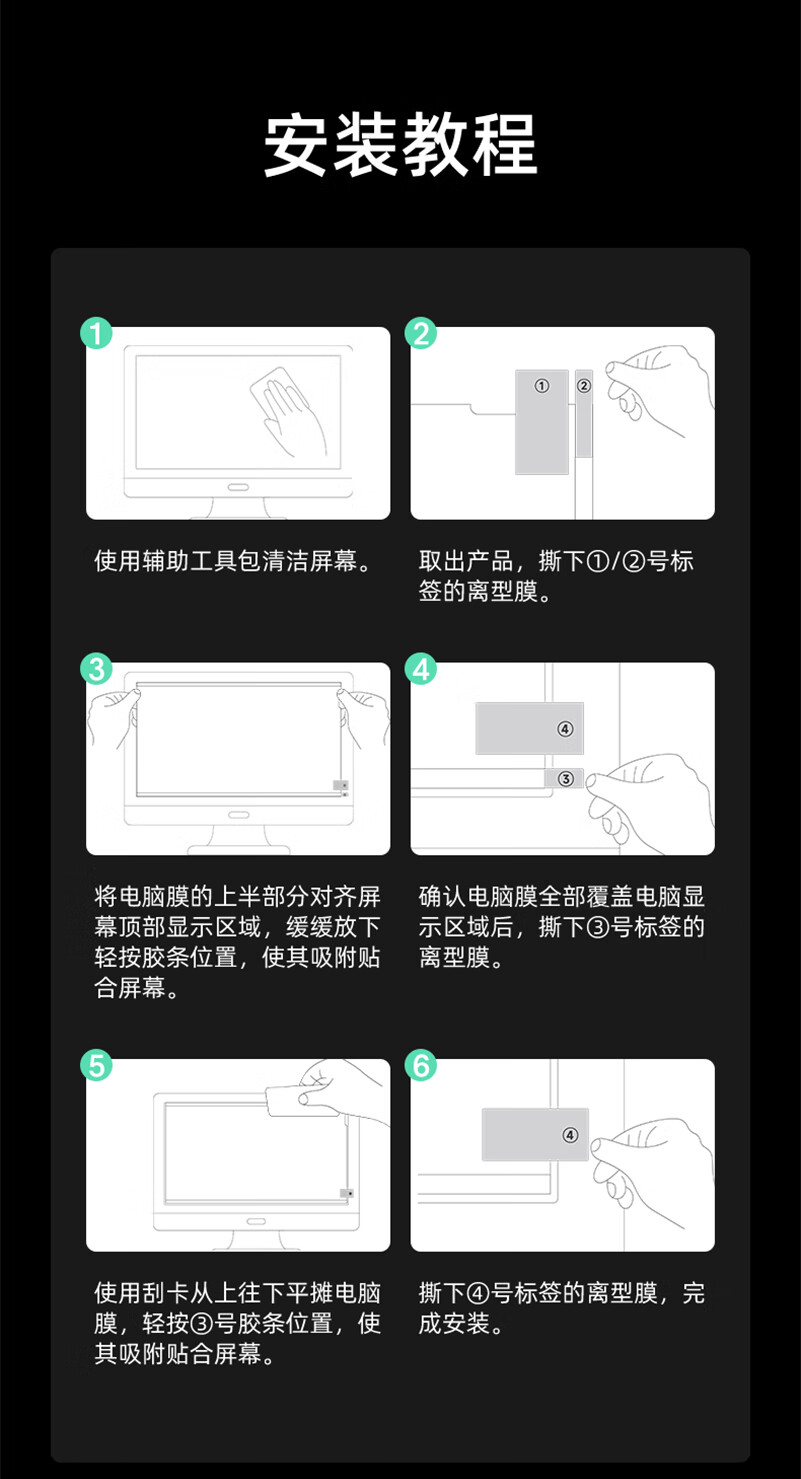 安装教程

1

使用辅助工具包清洁屏幕。

2

①

②

取出产品，撕下①/②号标签的离型膜。

3

将电脑膜的上半部分对齐屏幕顶部显示区域，缓缓放下轻按胶条位置，使其吸附贴合屏幕。

4

④

③

确认电脑膜全部覆盖电脑显示区域后，撕下③号标签的离型膜。

5

使用刮卡从上往下平摊电脑膜，轻按③号胶条位置，使其吸附贴合屏幕。

6

④

撕下④号标签的离型膜，完成安装。