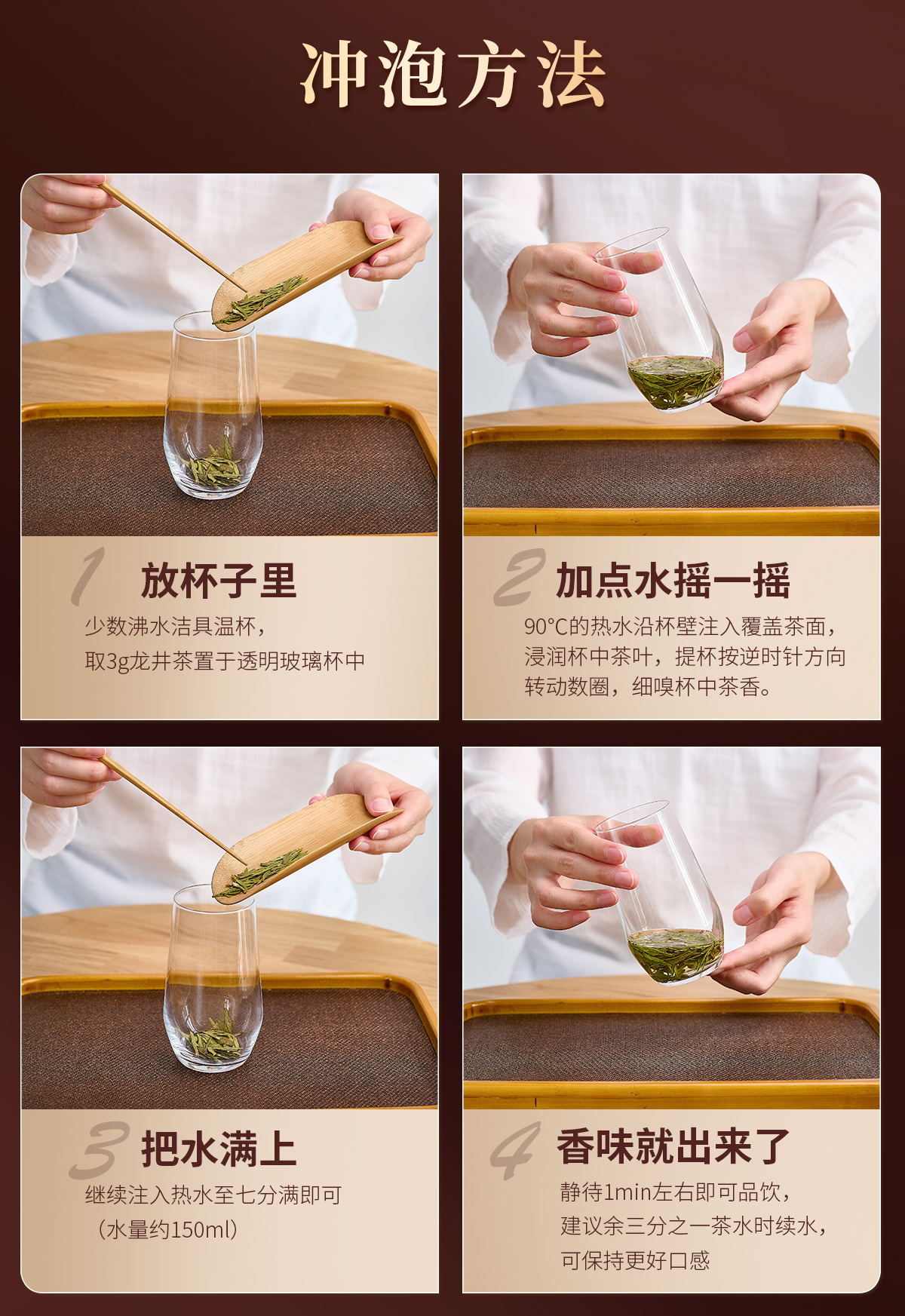 冲泡方法

1 放杯子里

少数沸水洁具温杯，
取3g龙井茶置于透明玻璃杯中

2 加点水摇一摇

90°C的热水沿杯壁注入覆盖茶面，
浸润杯中茶叶，提杯按逆时针方向
转动数圈，细嗅杯中茶香。

3 把水满上

继续注入热水至七分满即可
（水量约150ml）

4 香味就出来了

静待1min左右即可品饮，
建议余三分之一茶水时续水，
可保持更好口感